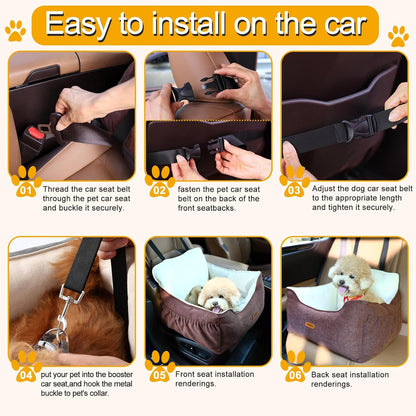 Easy to install on the car

01 Thread the car seat belt through the pet car seat and buckle it securely.

02 fasten the pet car seat belt on the back of the front seatbacks.

03 Adjust the dog car seat belt to the appropriate length and tighten it securely.

04 put your pet into the booster car seat,and hook the metal buckle to pet's collar.

05 Front seat installation renderings.

06 Back seat installation renderings.