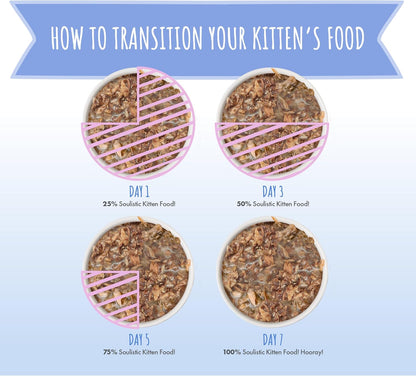 HOW TO TRANSITION YOUR KITTEN'S FOOD

DAY 1
25% Soulistic Kitten Food!

DAY 3
50% Soulistic Kitten Food!

DAY 5
75% Soulistic Kitten Food!

DAY 7
100% Soulistic Kitten Food! Hooray!