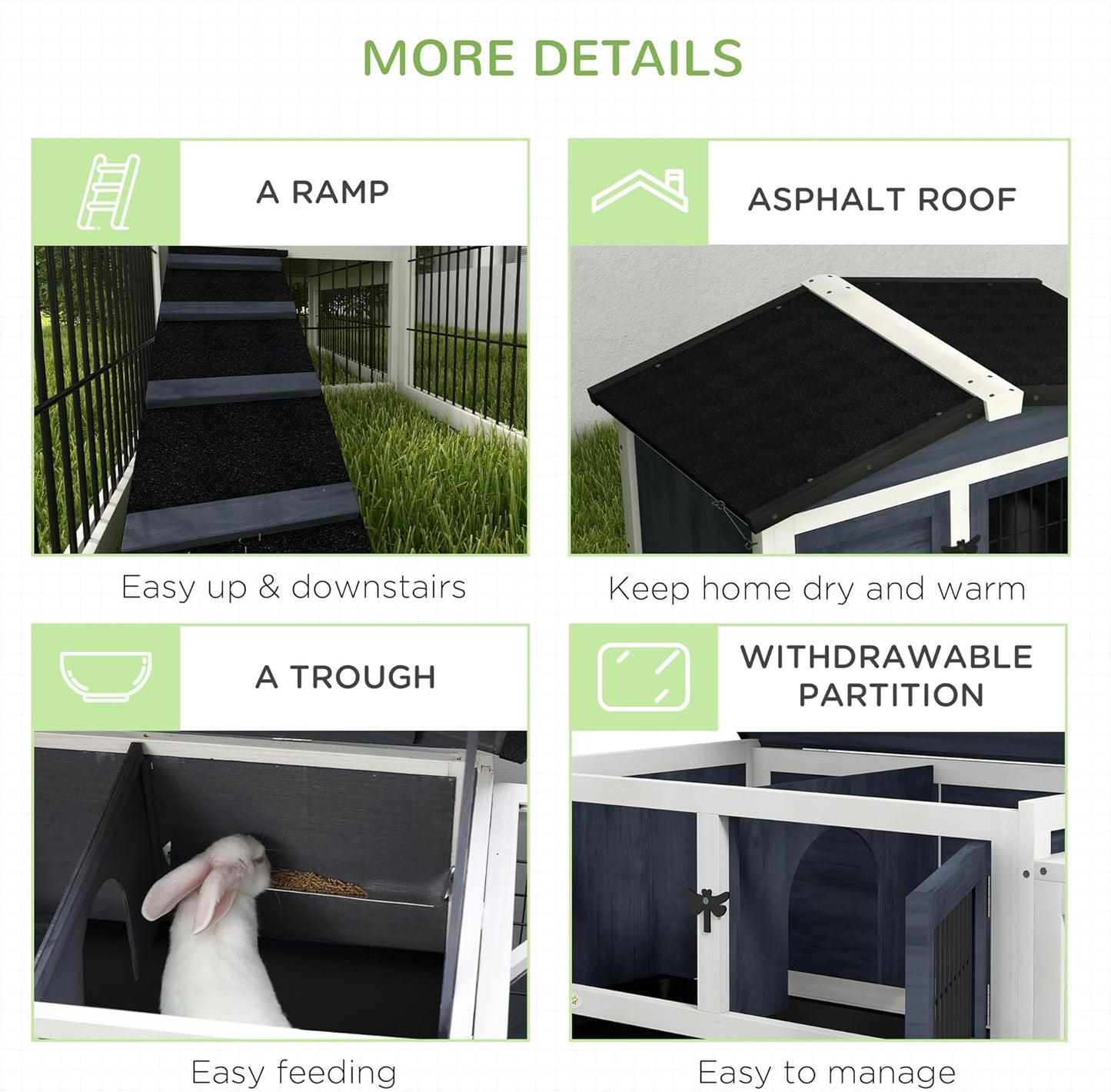 MORE DETAILS

A RAMP

Easy up & downstairs

ASPHALT ROOF

Keep home dry and warm

A TROUGH

Easy feeding

WITHDRAWABLE PARTITION

Easy to manage