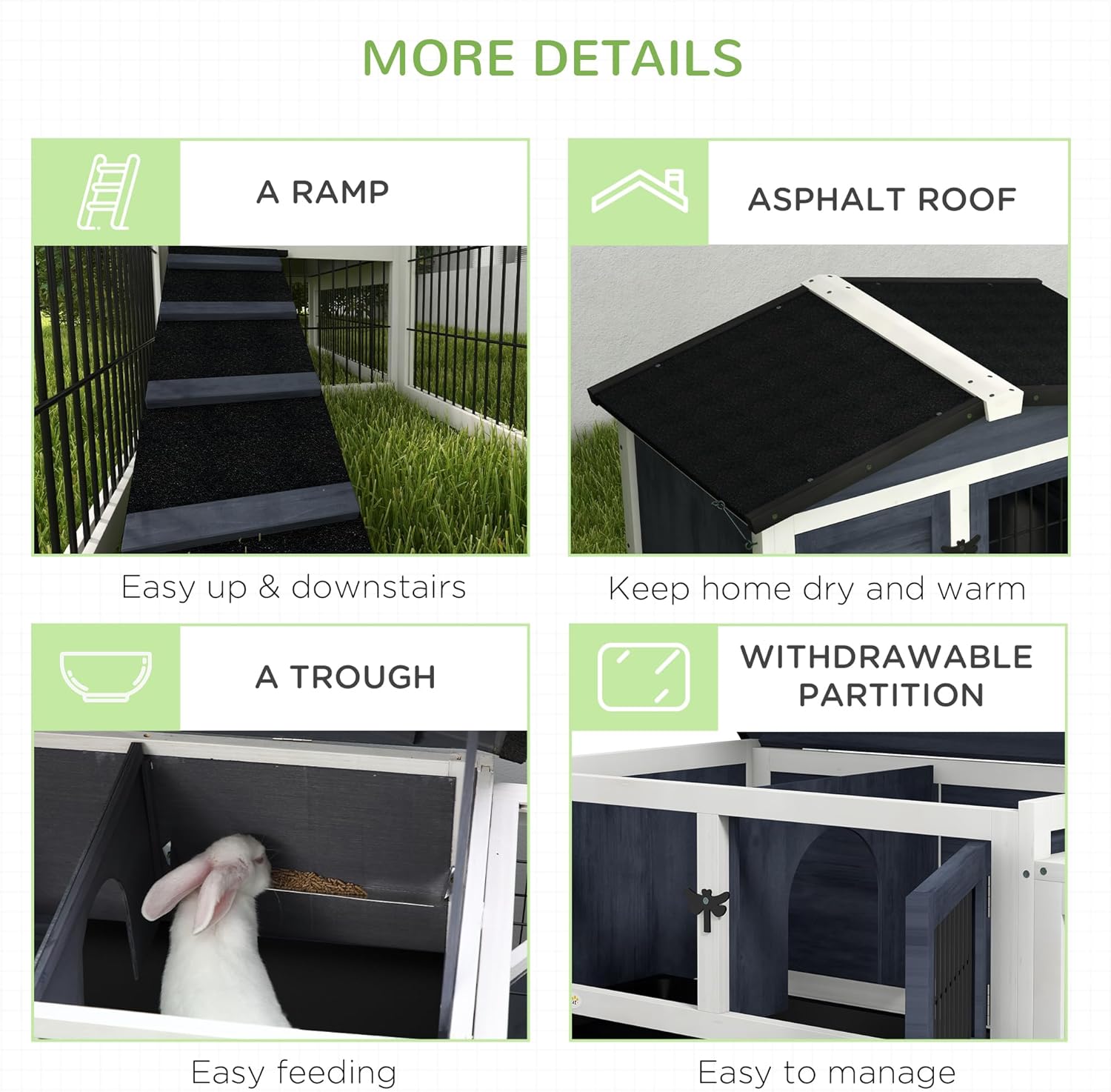 MORE DETAILS

A RAMP

Easy up & downstairs

ASPHALT ROOF

Keep home dry and warm

A TROUGH

Easy feeding

WITHDRAWABLE PARTITION

Easy to manage