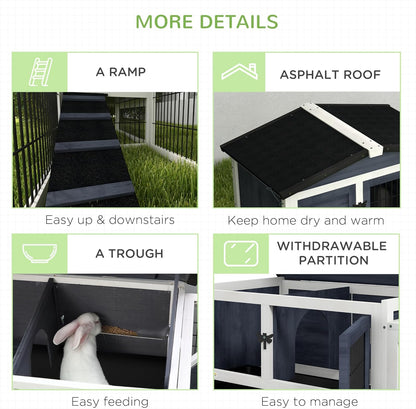 MORE DETAILS

A RAMP

Easy up & downstairs

ASPHALT ROOF

Keep home dry and warm

A TROUGH

Easy feeding

WITHDRAWABLE PARTITION

Easy to manage