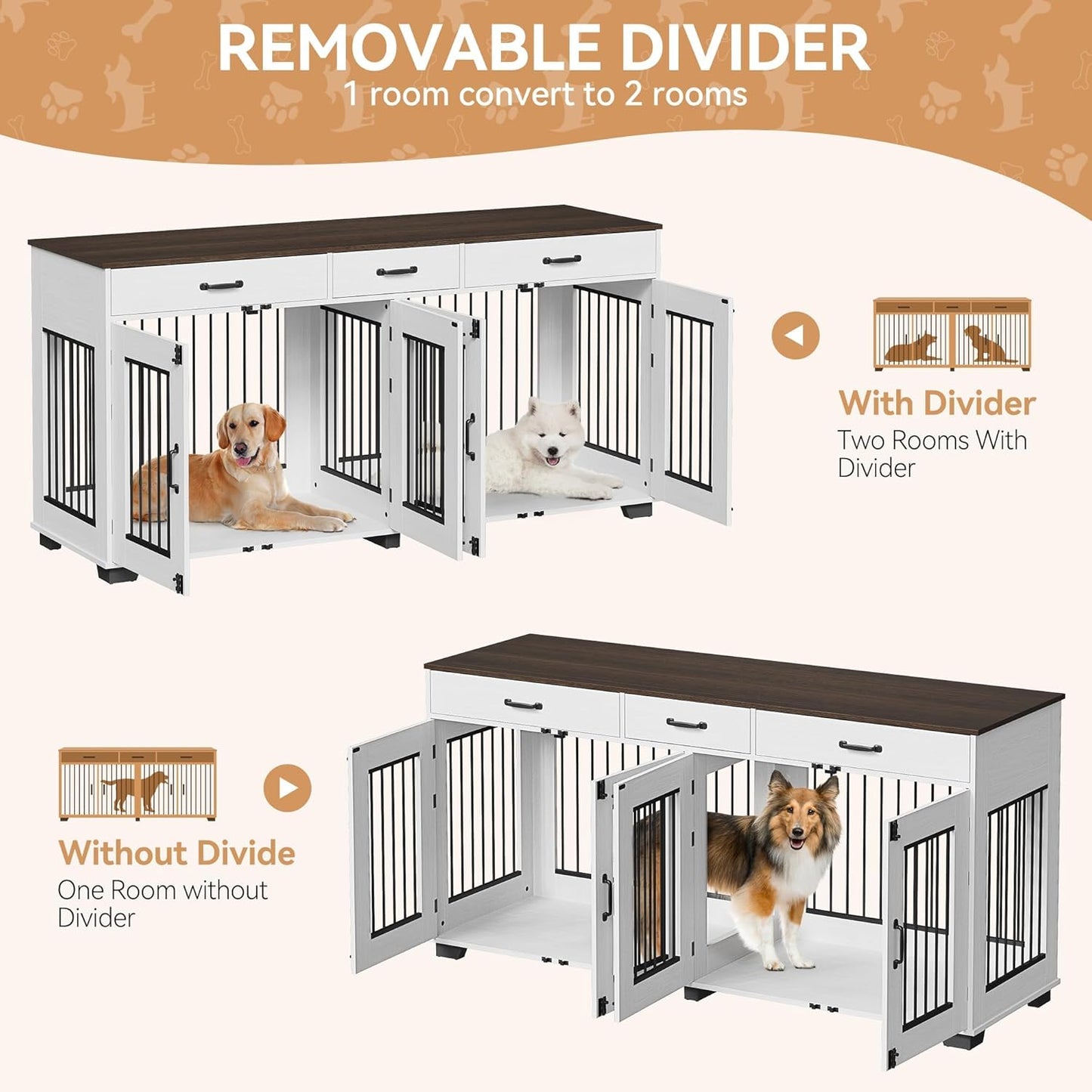 REMOVABLE DIVIDER
1 room convert to 2 rooms

With Divider
Two Rooms With Divider

Without Divide
One Room without Divider