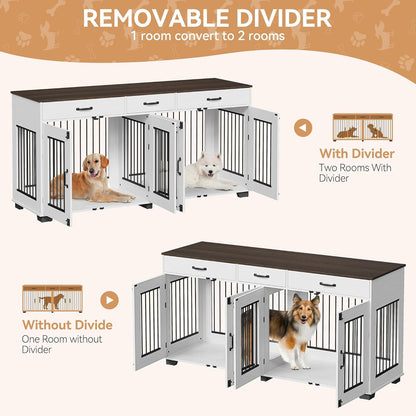 REMOVABLE DIVIDER
1 room convert to 2 rooms

With Divider
Two Rooms With Divider

Without Divide
One Room without Divider