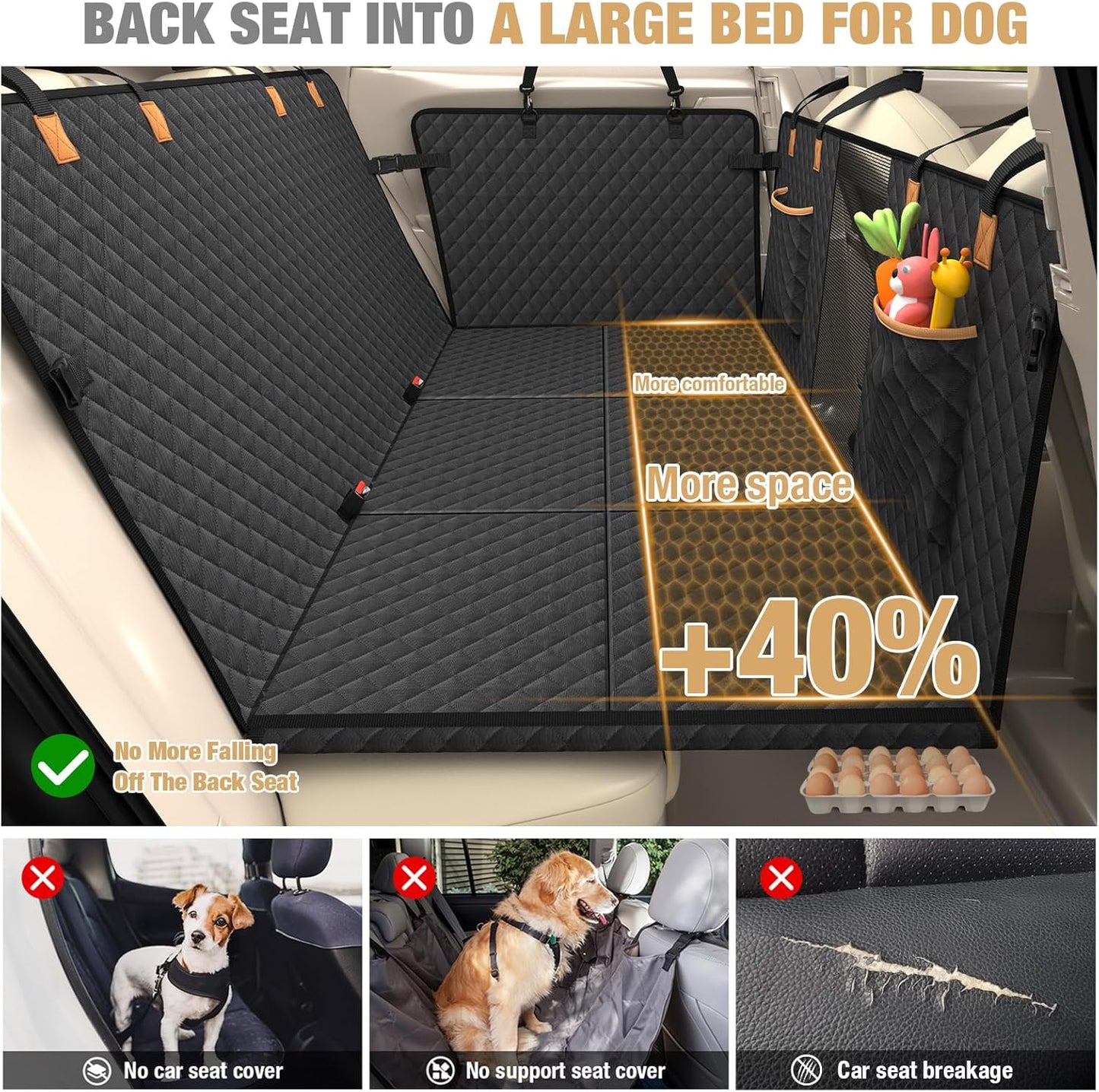 BACK SEAT INTO A LARGE BED FOR DOG

More comfortable

More space

+40%

No More Falling Off The Back Seat

No car seat cover

No support seat cover

Car seat breakage