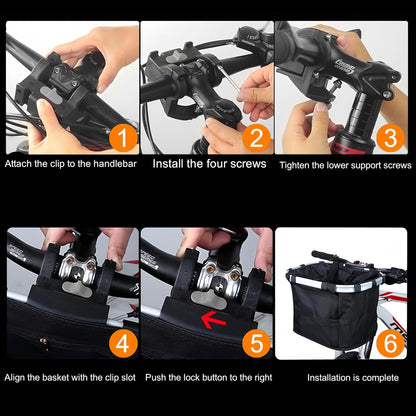 1
Attach the clip to the handlebar

2
Install the four screws

3
Tighten the lower support screws

4
Align the basket with the clip slot

5
Push the lock button to the right

6
Installation is complete