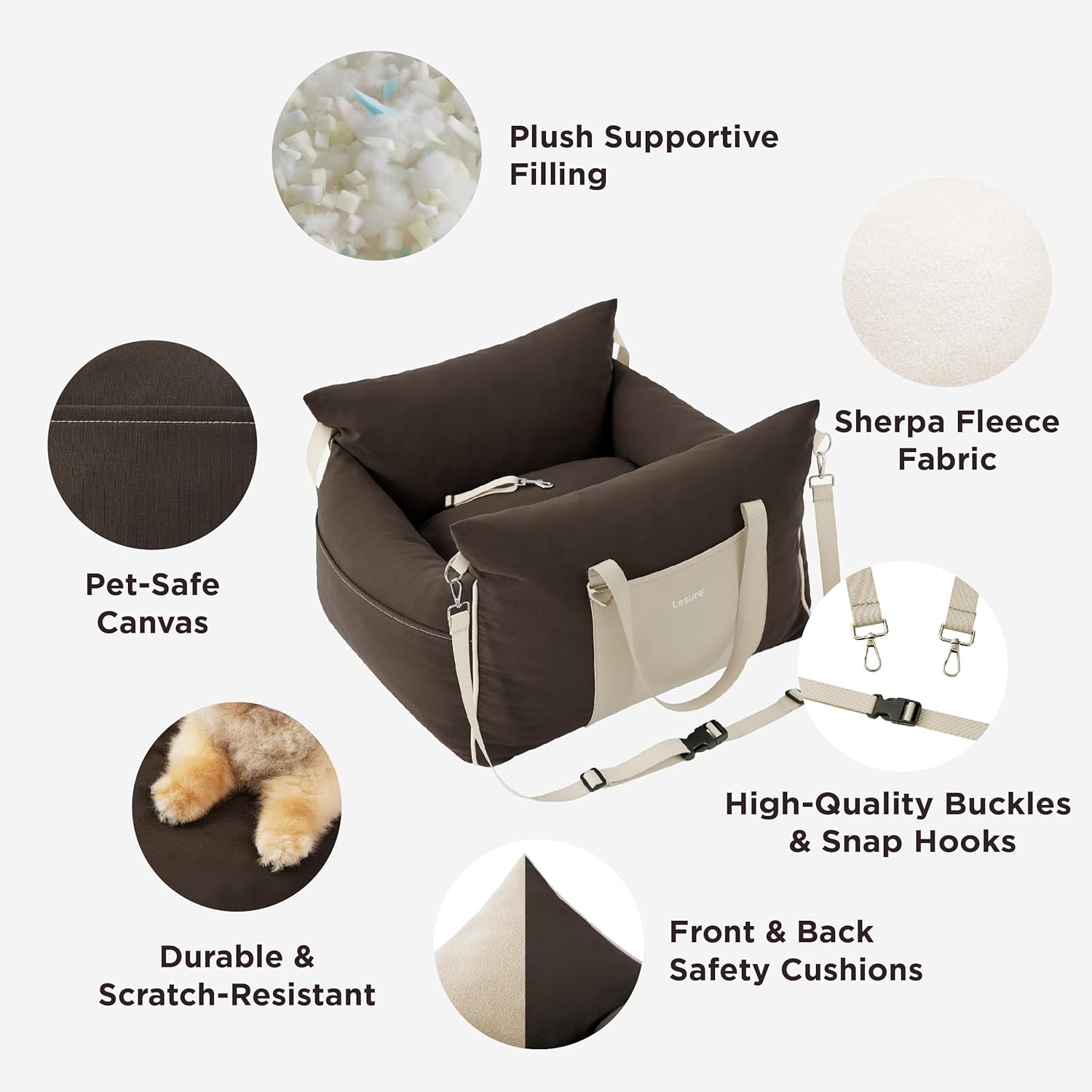 Plush Supportive Filling

Sherpa Fleece Fabric

Pet-Safe Canvas

Lesure

High-Quality Buckles & Snap Hooks

Durable & Scratch-Resistant

Front & Back Safety Cushions