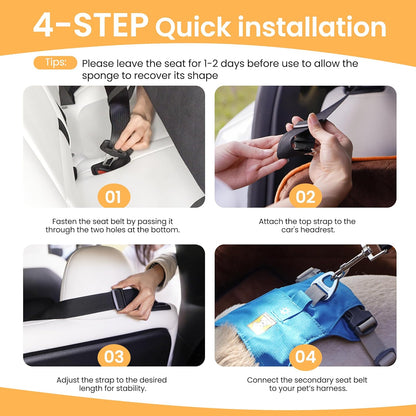 4-STEP Quick installation

Tips: Please leave the seat for 1-2 days before use to allow the sponge to recover its shape

01

Fasten the seat belt by passing it through the two holes at the bottom.

02

Attach the top strap to the car's headrest.

03

Adjust the strap to the desired length for stability.

04

Connect the secondary seat belt to your pet's harness.