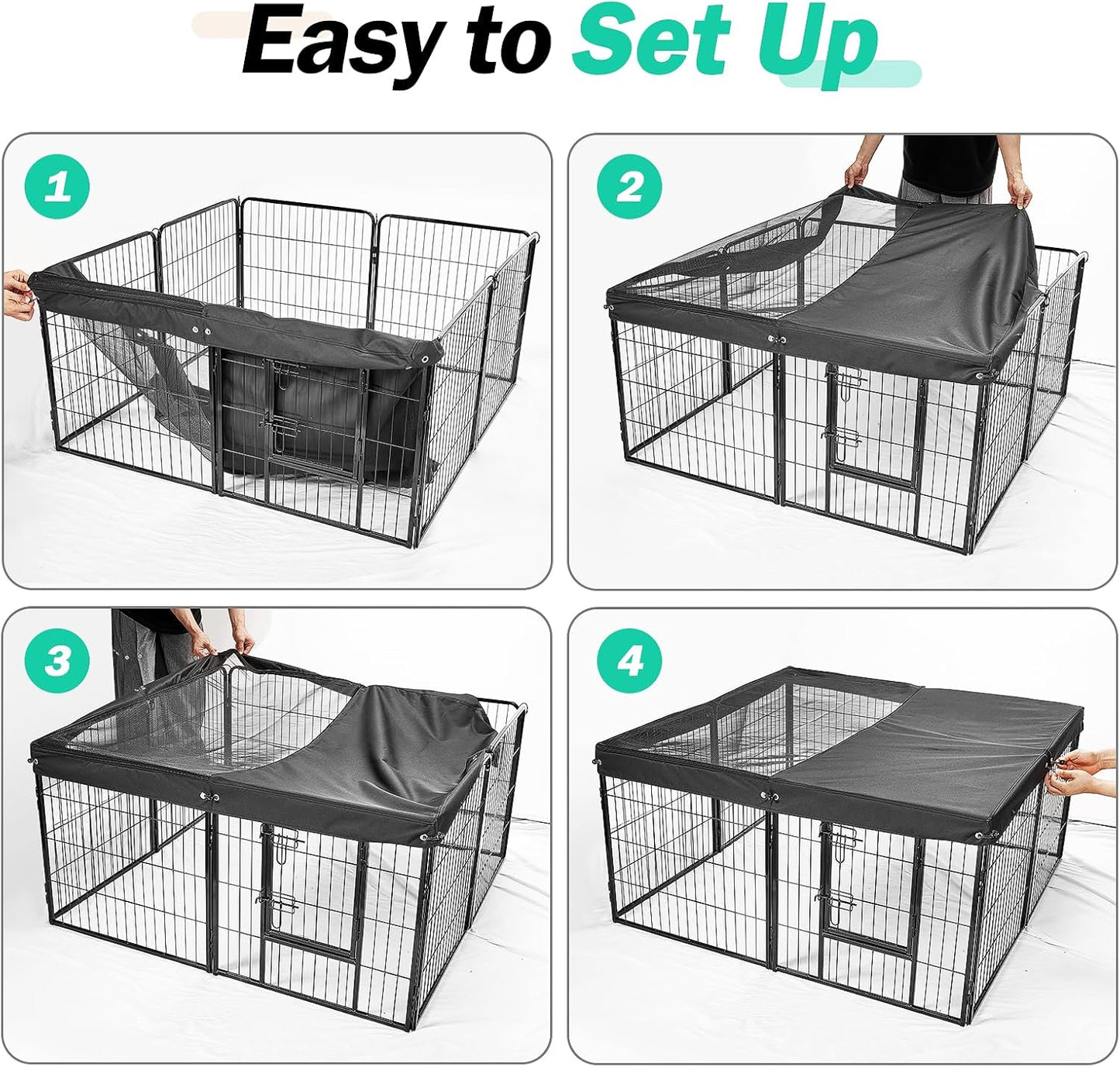 Easy to Set Up

1

2

3

4