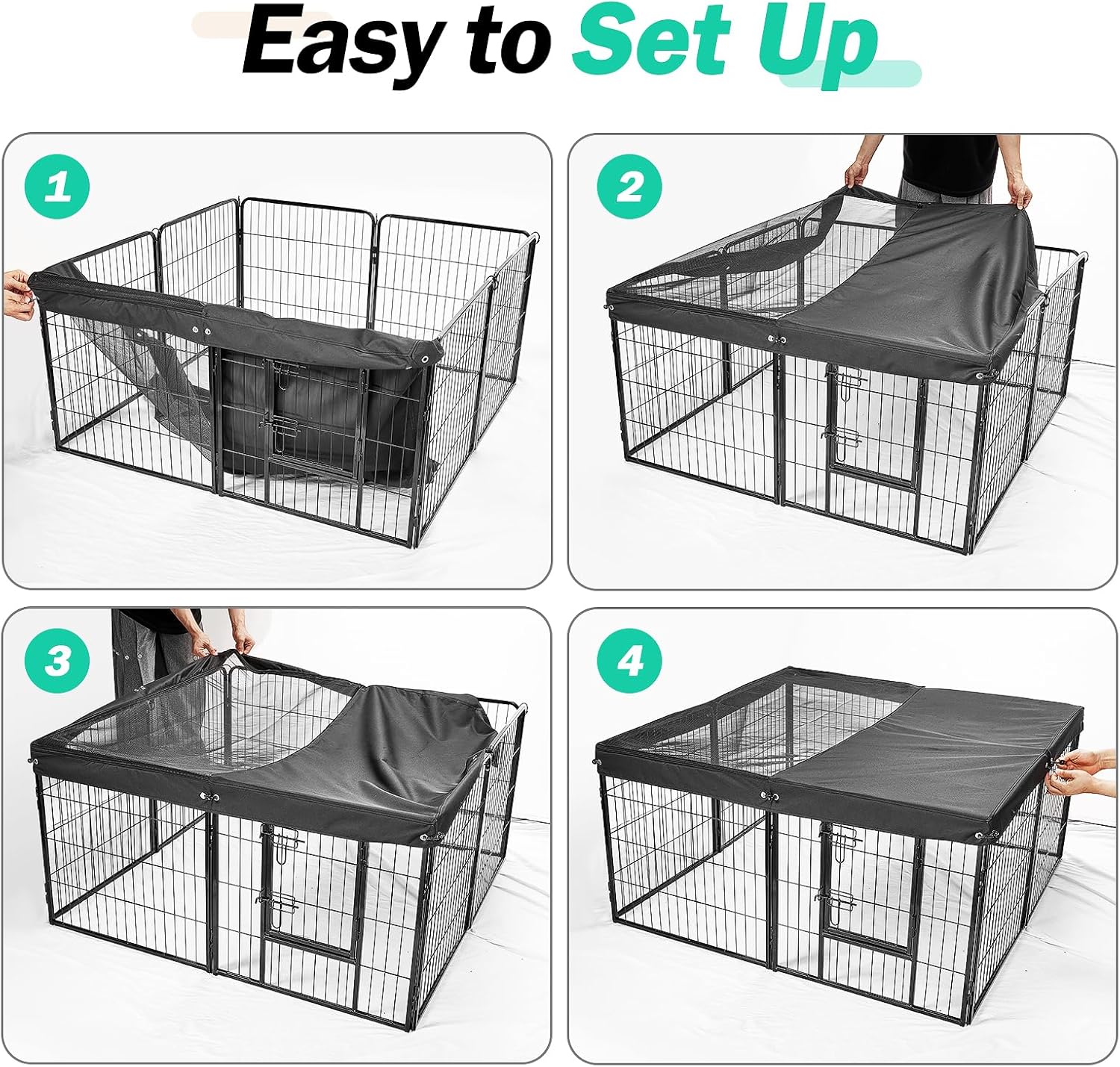 Easy to Set Up

1

2

3

4