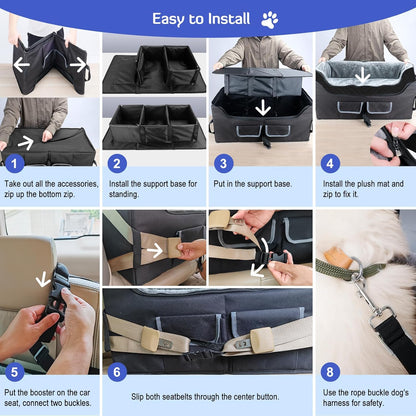 Easy to Install

1
Take out all the accessories, zip up the bottom zip.

2
Install the support base for standing.

3
Put in the support base.

4
Install the plush mat and zip to fix it.

5
Put the booster on the car seat, connect two buckles.

6
Slip both seatbelts through the center button.

8
Use the rope buckle dog's harness for safety.