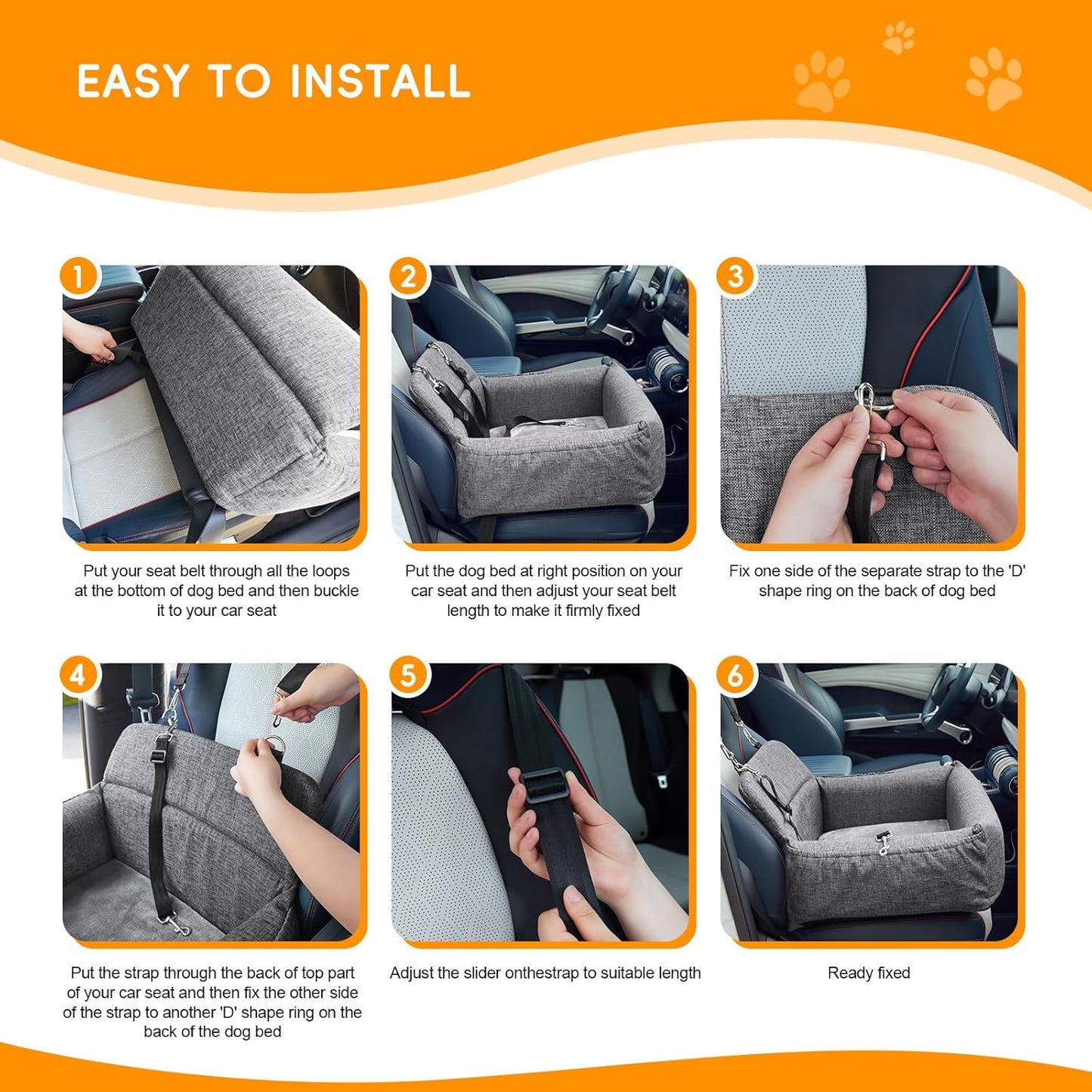 EASY TO INSTALL

1

Put your seat belt through all the loops at the bottom of dog bed and then buckle it to your car seat

2

Put the dog bed at right position on your car seat and then adjust your seat belt length to make it firmly fixed

3

Fix one side of the separate strap to the 'D' shape ring on the back of dog bed

4

Put the strap through the back of top part of your car seat and then fix the other side of the strap to another 'D' shape ring on the back of the dog bed

5

Adjust the slider onthestrap to suitable length

6

Ready fixed