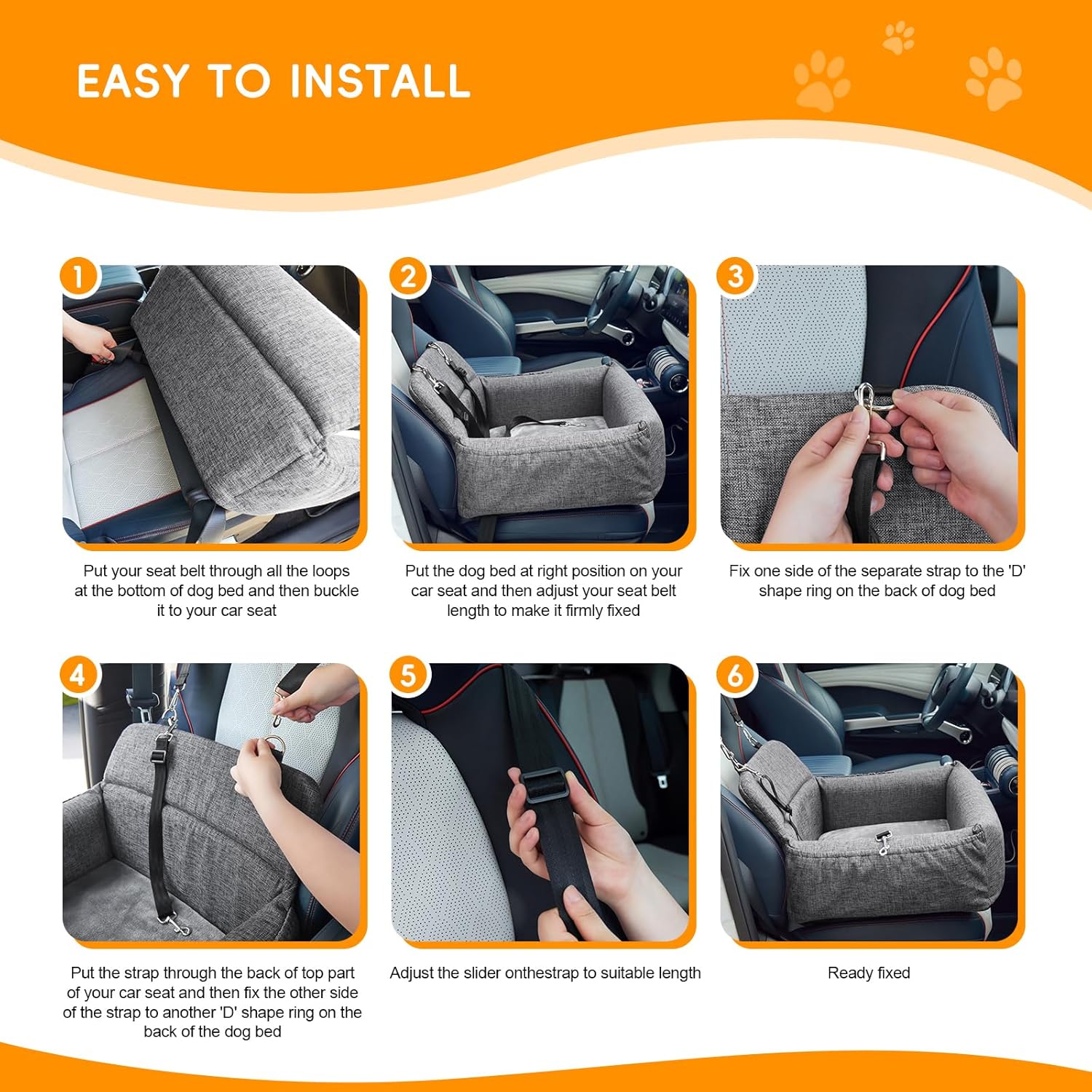 EASY TO INSTALL

1

Put your seat belt through all the loops at the bottom of dog bed and then buckle it to your car seat

2

Put the dog bed at right position on your car seat and then adjust your seat belt length to make it firmly fixed

3

Fix one side of the separate strap to the 'D' shape ring on the back of dog bed

4

Put the strap through the back of top part of your car seat and then fix the other side of the strap to another 'D' shape ring on the back of the dog bed

5

Adjust the slider onthestrap to suitable length

6

Ready fixed