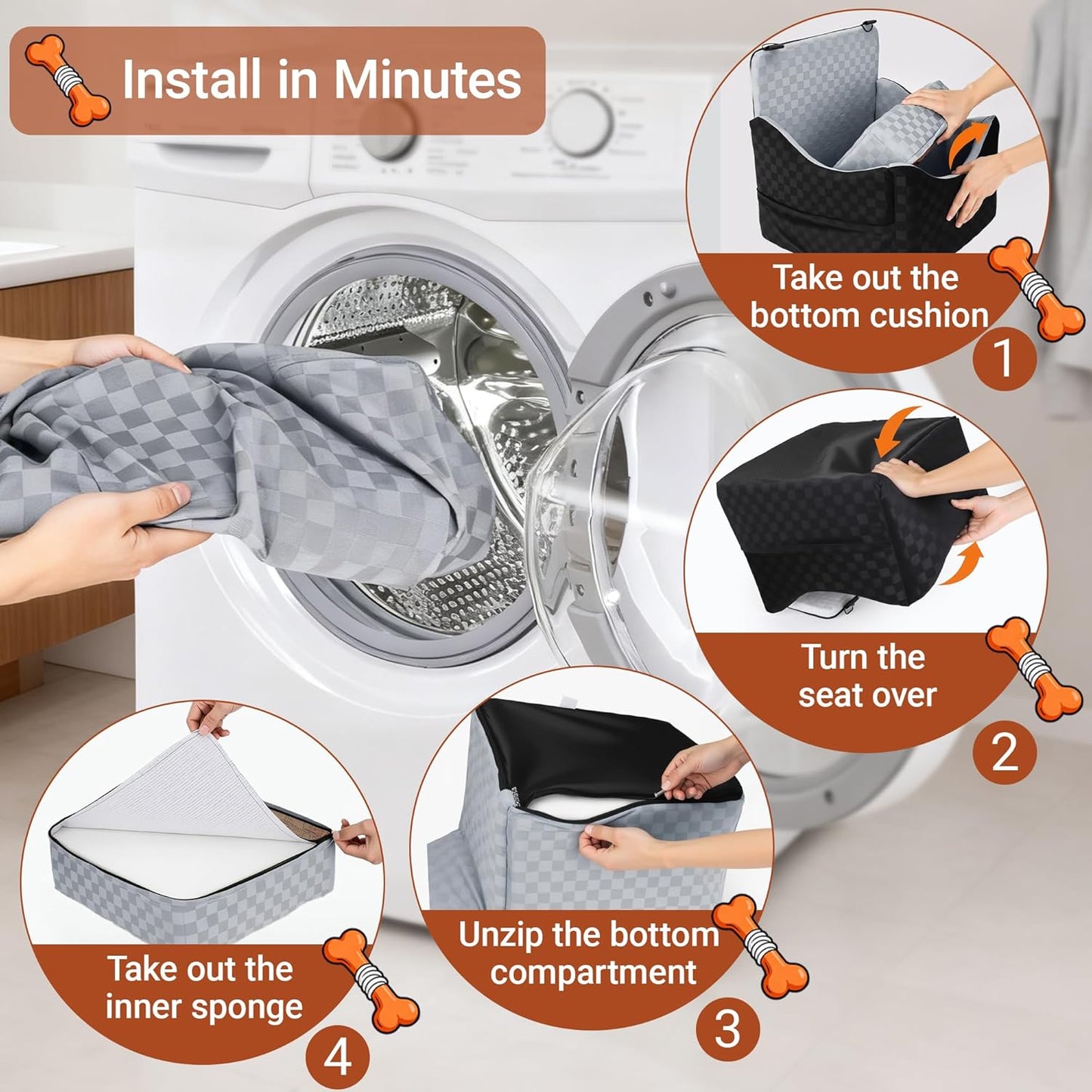 Install in Minutes

Take out the bottom cushion

1

Turn the seat over

2

Unzip the bottom compartment

3

Take out the inner sponge

4