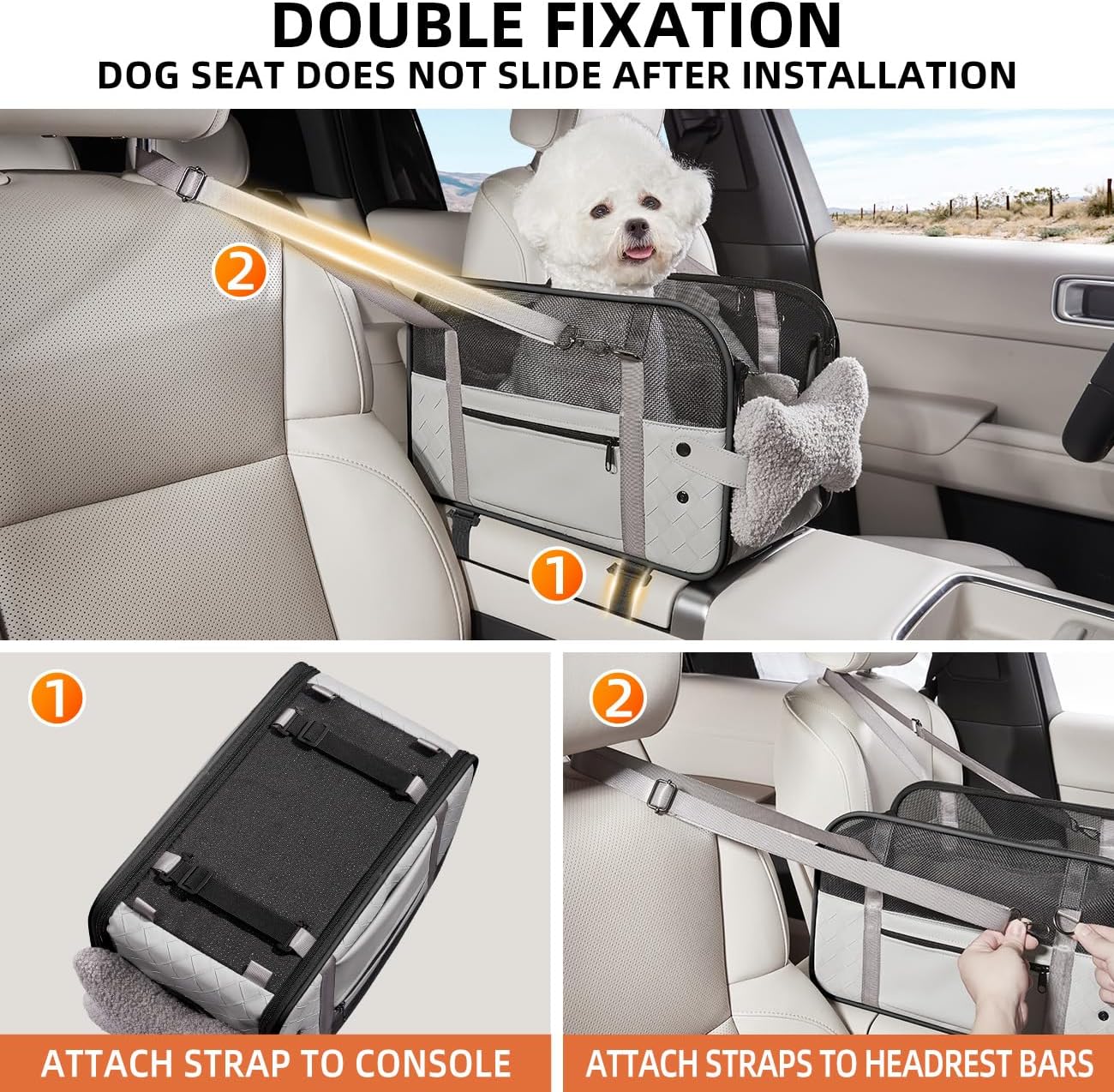 DOUBLE FIXATION
DOG SEAT DOES NOT SLIDE AFTER INSTALLATION

2

1

1

2

ATTACH STRAP TO CONSOLE

ATTACH STRAPS TO HEADREST BARS