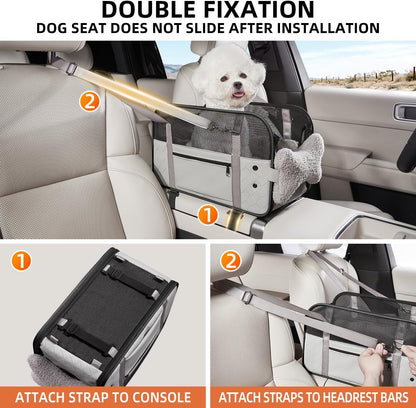 DOUBLE FIXATION
DOG SEAT DOES NOT SLIDE AFTER INSTALLATION

2

1

1

2

ATTACH STRAP TO CONSOLE

ATTACH STRAPS TO HEADREST BARS