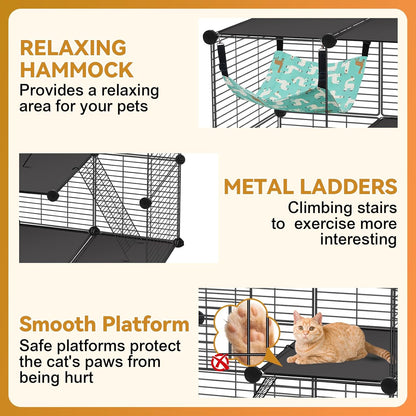 RELAXING HAMMOCK
Provides a relaxing area for your pets

METAL LADDERS
Climbing stairs to exercise more interesting

Smooth Platform
Safe platforms protect the cat's paws from being hurt