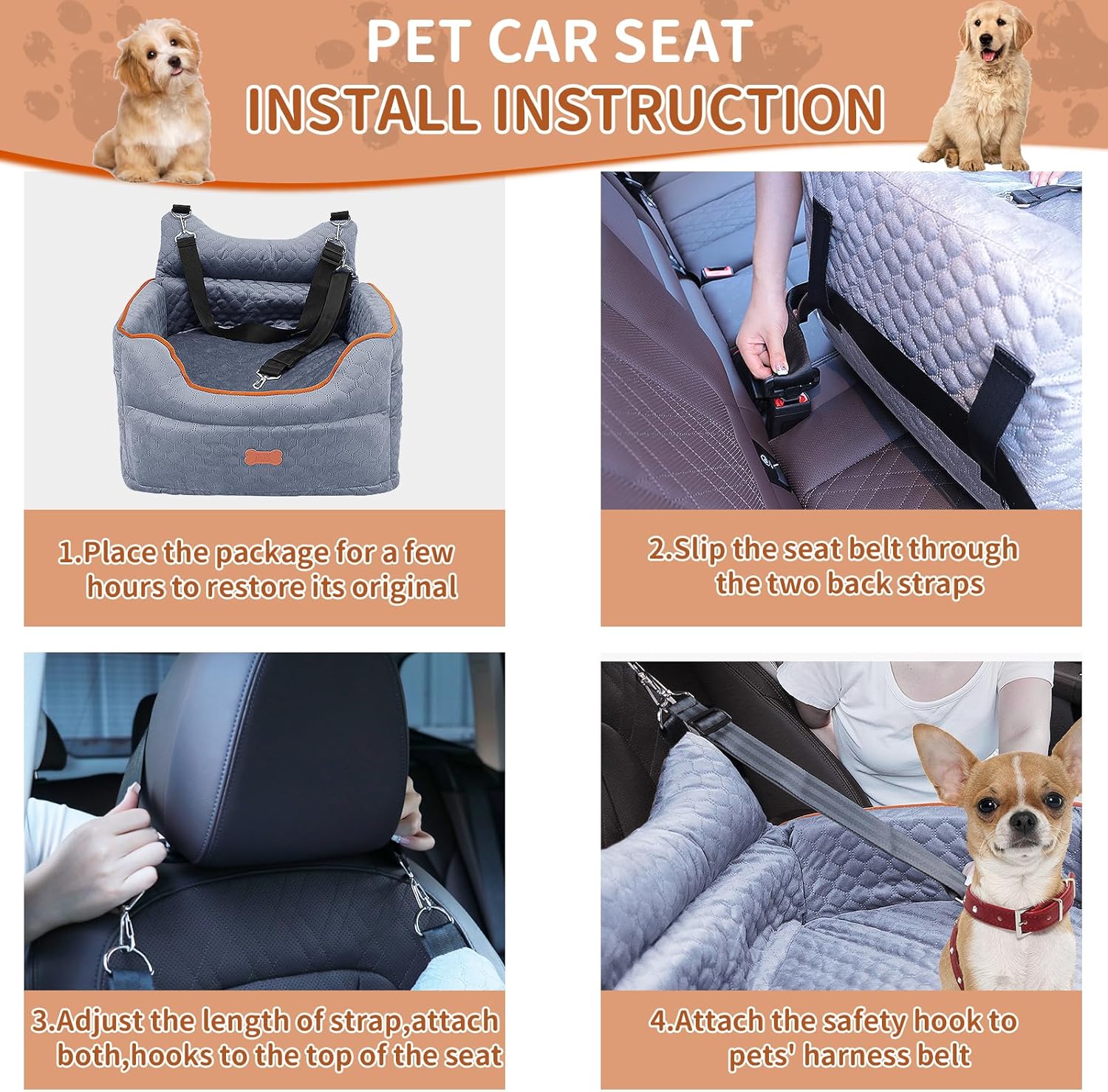 PET CAR SEAT
INSTALL INSTRUCTION

1.Place the package for a few hours to restore its original

2.Slip the seat belt through the two back straps

3.Adjust the length of strap,attach both,hooks to the top of the seat

4.Attach the safety hook to pets' harness belt