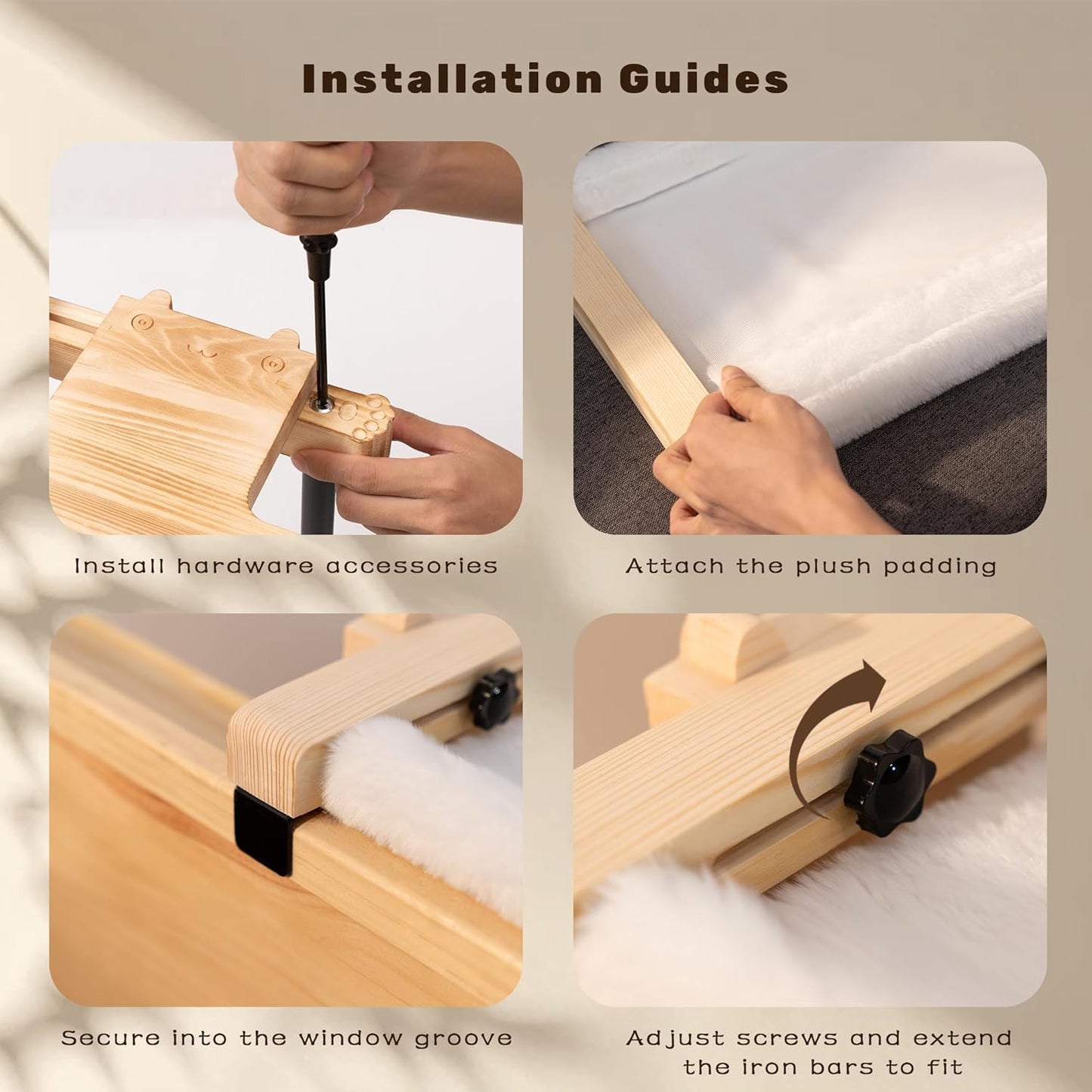 Installation Guides

Install hardware accessories

Attach the plush padding

Secure into the window groove

Adjust screws and extend the iron bars to fit