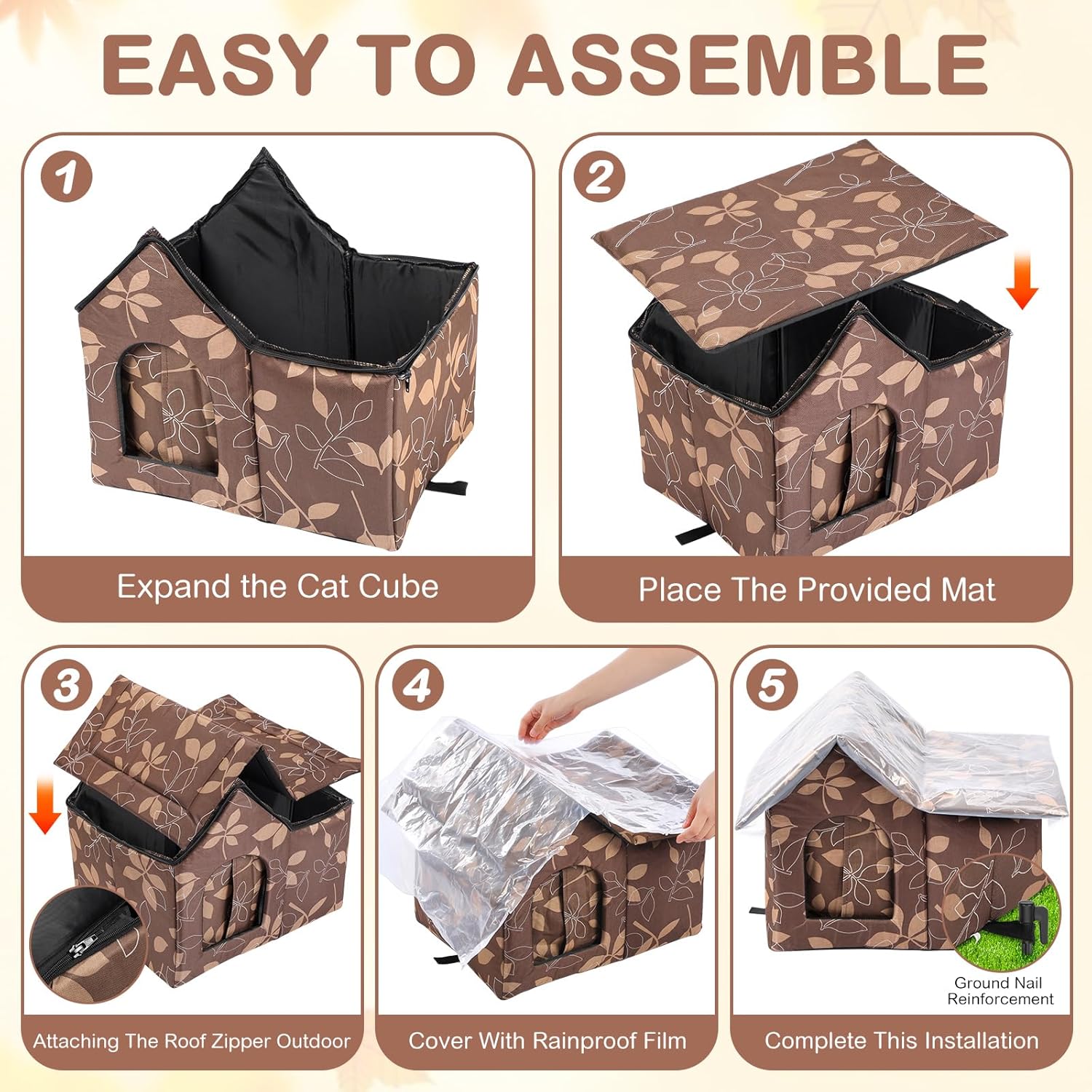 EASY TO ASSEMBLE

1

Expand the Cat Cube

2

Place The Provided Mat

3

Attaching The Roof Zipper Outdoor

4

Cover With Rainproof Film

5

Ground Nail Reinforcement

Complete This Installation