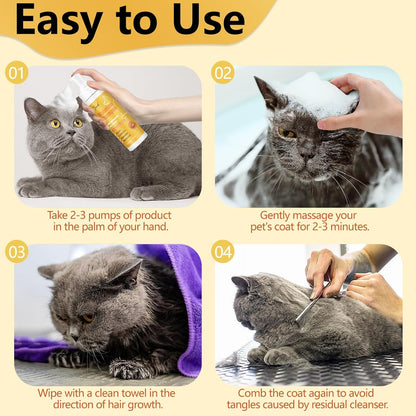 Easy to Use

01

Take 2-3 pumps of product in the palm of your hand.

02

Gently massage your pet's coat for 2-3 minutes.

03

Wipe with a clean towel in the direction of hair growth.

04

Comb the coat again to avoid tangles caused by residual cleanser.