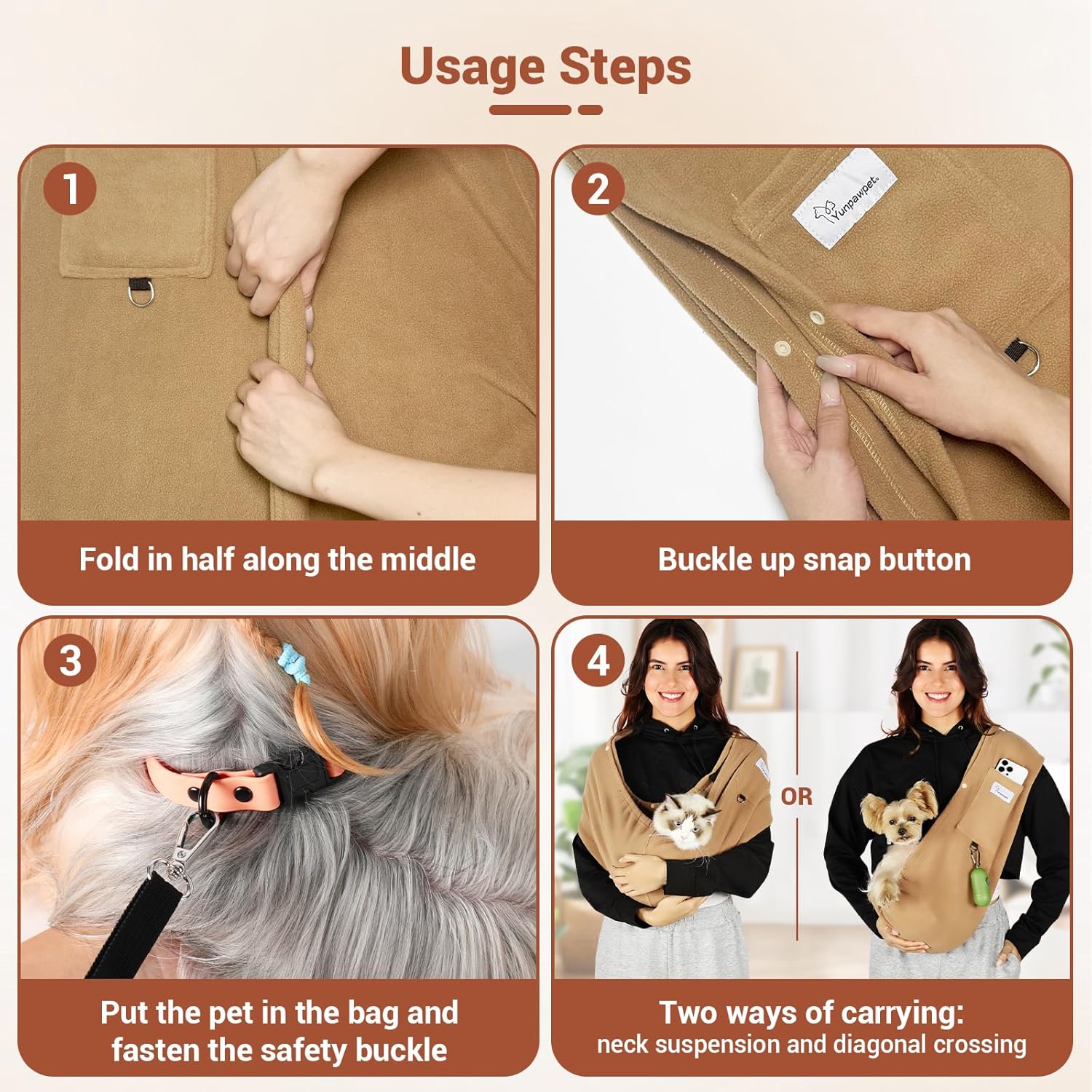 Usage Steps

1

Fold in half along the middle

2

Yunpawpet

Buckle up snap button

3

Put the pet in the bag and fasten the safety buckle

4

OR

Two ways of carrying:
neck suspension and diagonal crossing