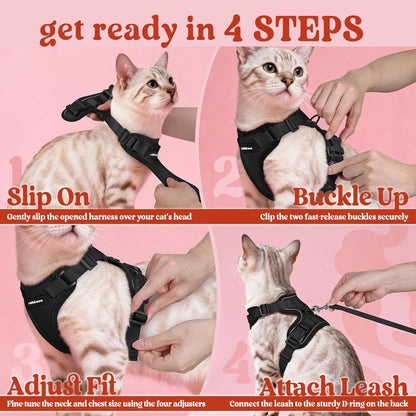 get ready in 4 STEPS

1
Slip On
Gently slip the opened harness over your cat's head

2
Buckle Up
Clip the two fast-release buckles securely

3
Adjust Fit
Fine-tune the neck and chest size using the four adjusters

4
Attach Leash
Connect the leash to the sturdy D-ring on the back