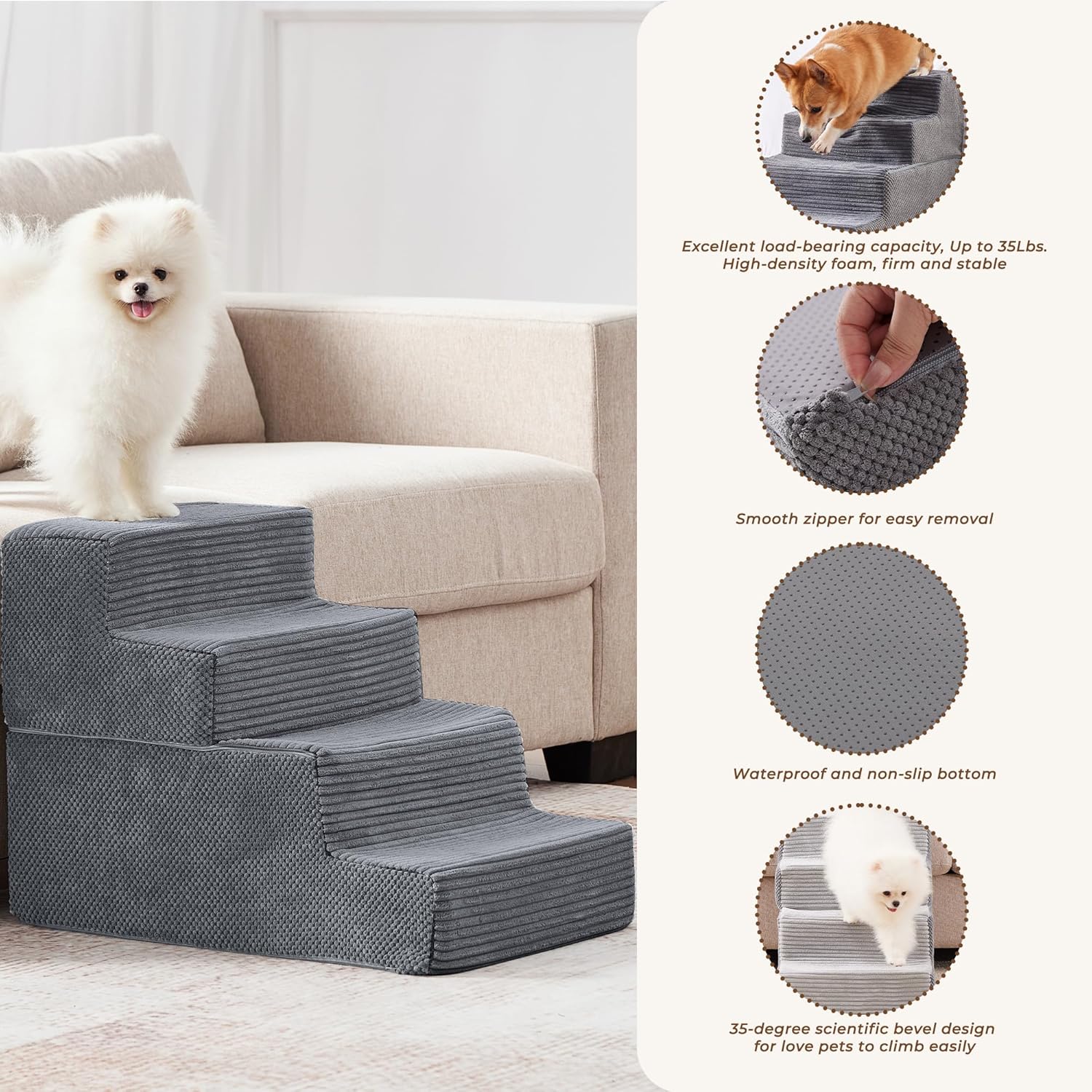 Excellent load-bearing capacity, Up to 35Lbs. High-density foam, firm and stable

Smooth zipper for easy removal

Waterproof and non-slip bottom

35-degree scientific bevel design for love pets to climb easily