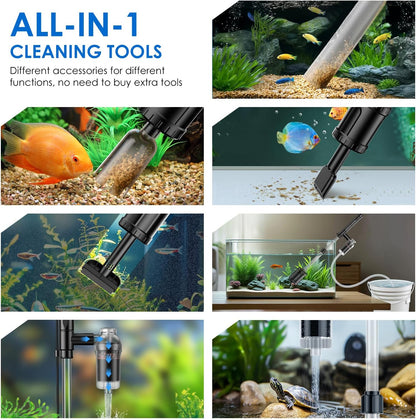 ALL-IN-1
CLEANING TOOLS

Different accessories for different functions, no need to buy extra tools