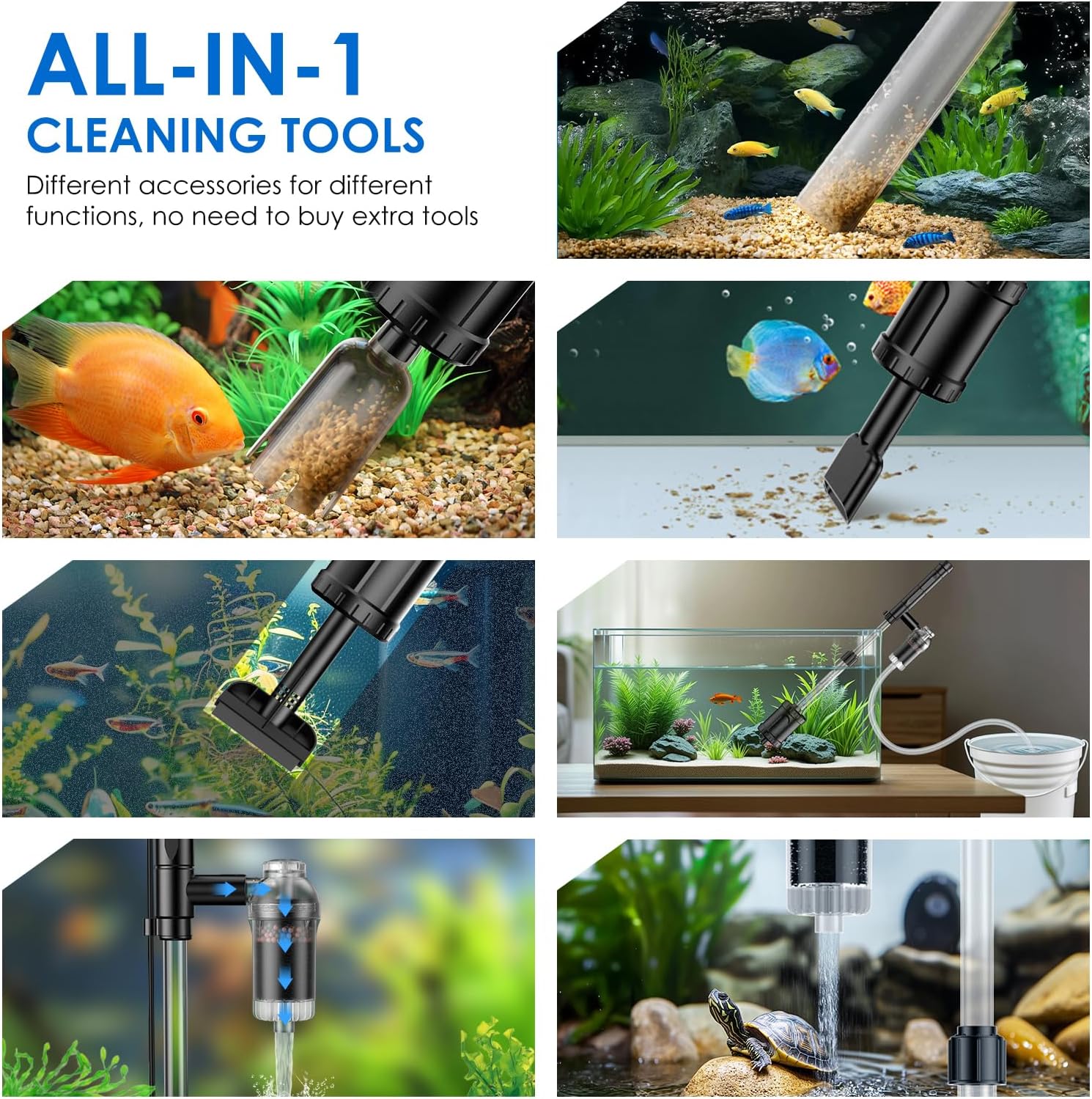 ALL-IN-1
CLEANING TOOLS

Different accessories for different functions, no need to buy extra tools