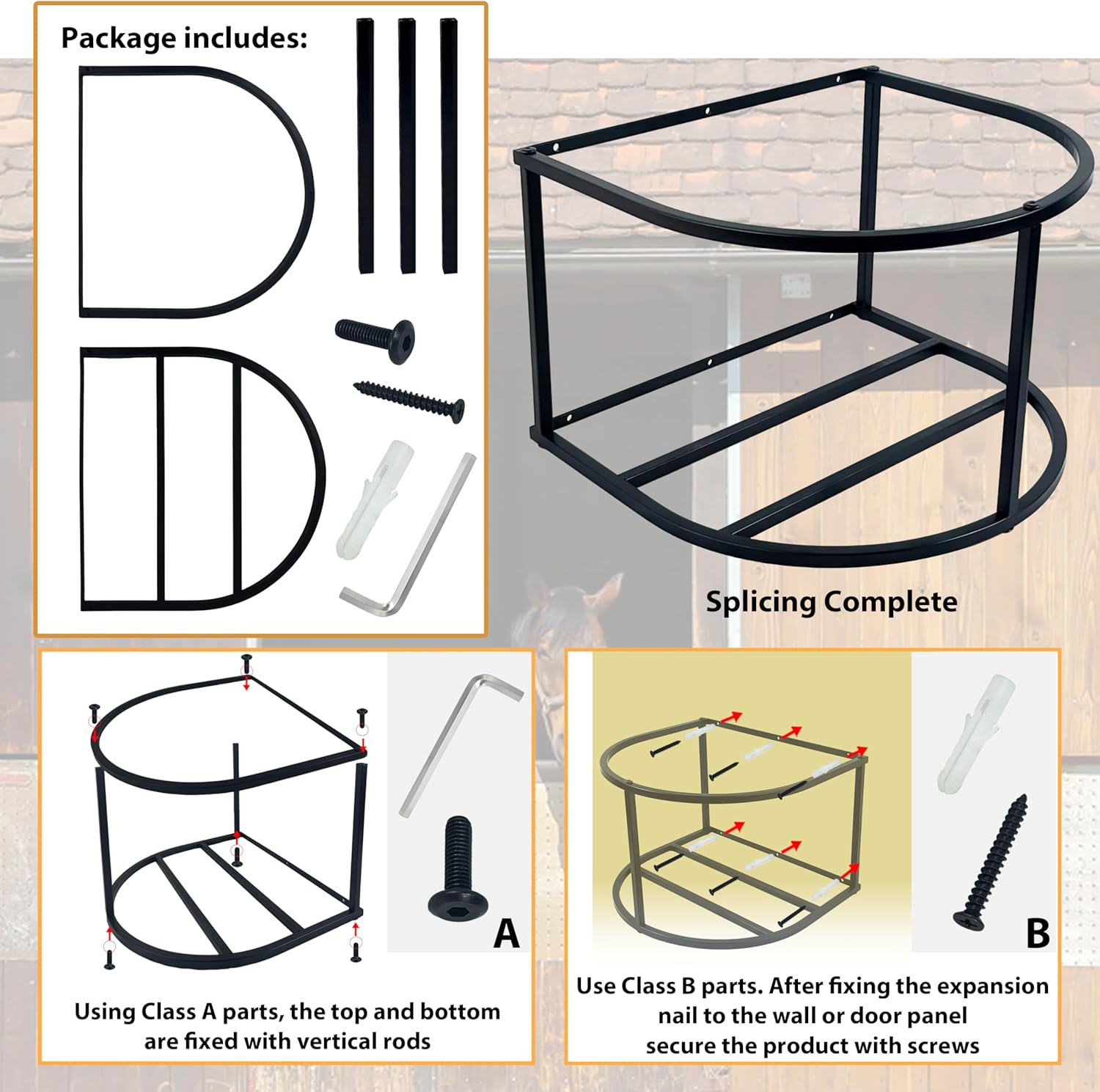 Package includes:

Splicing Complete

A

Using Class A parts, the top and bottom are fixed with vertical rods

B

Use Class B parts. After fixing the expansion nail to the wall or door panel secure the product with screws