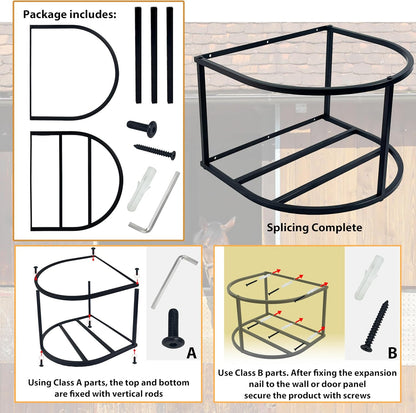 Package includes:

Splicing Complete

A

Using Class A parts, the top and bottom are fixed with vertical rods

B

Use Class B parts. After fixing the expansion nail to the wall or door panel secure the product with screws