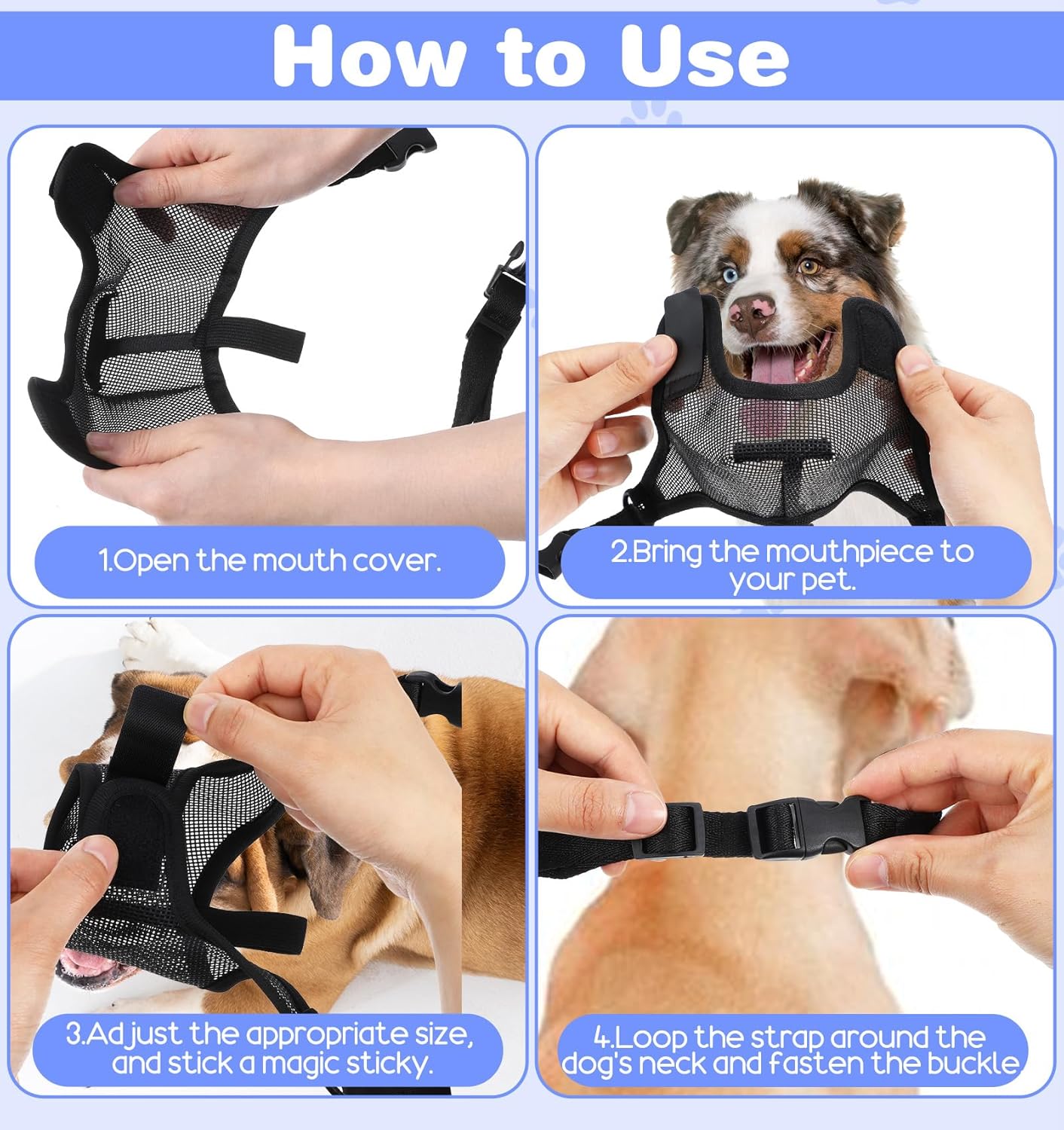 How to Use

1.Open the mouth cover.

2.Bring the mouthpiece to your pet.

3.Adjust the appropriate size, and stick a magic sticky.

4.Loop the strap around the dog's neck and fasten the buckle