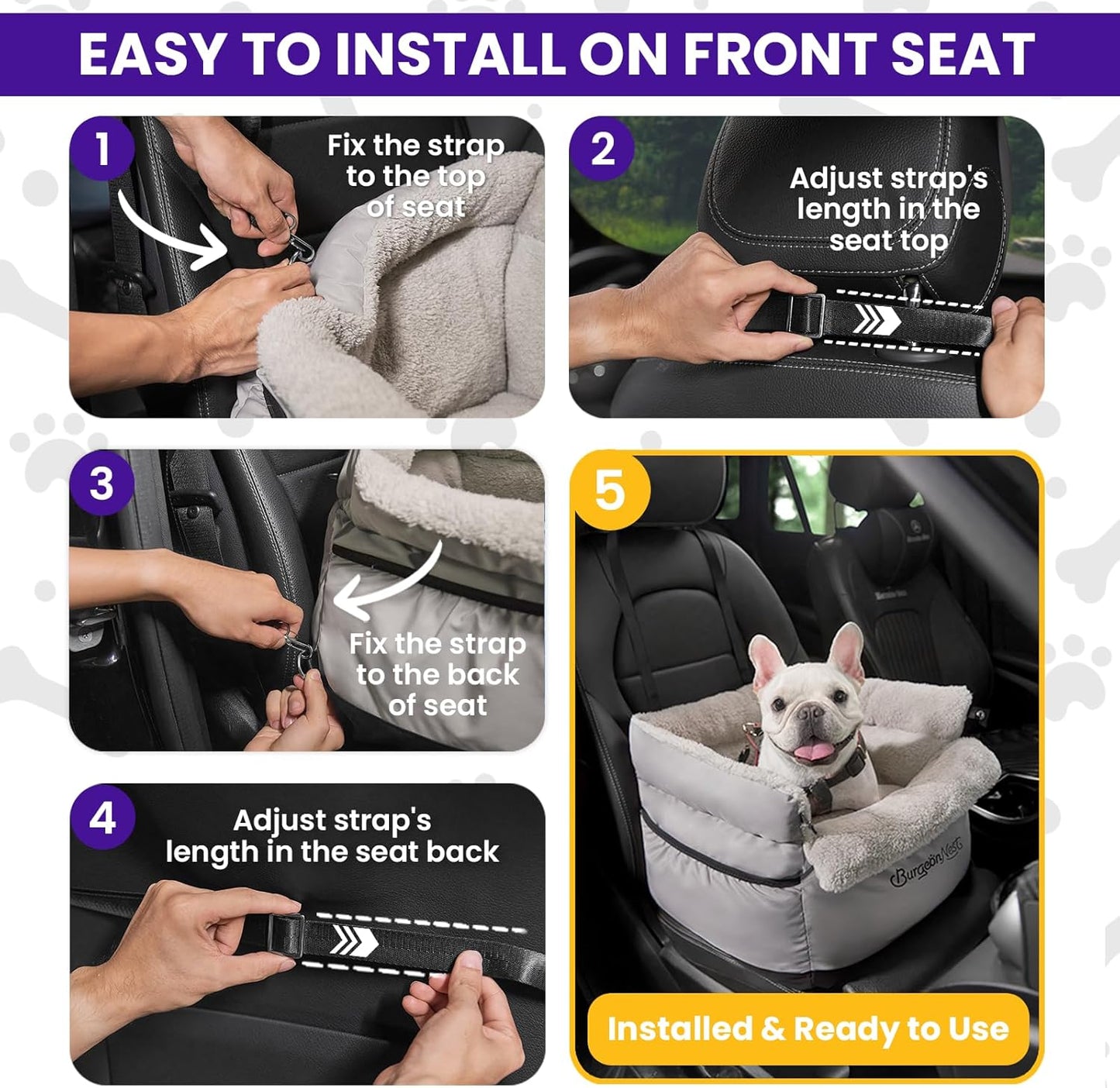 EASY TO INSTALL ON FRONT SEAT

1
Fix the strap to the top of seat

2
Adjust strap's length in the seat top

3
Fix the strap to the back of seat

4
Adjust strap's length in the seat back

5
BurgeonNest
Installed & Ready to Use