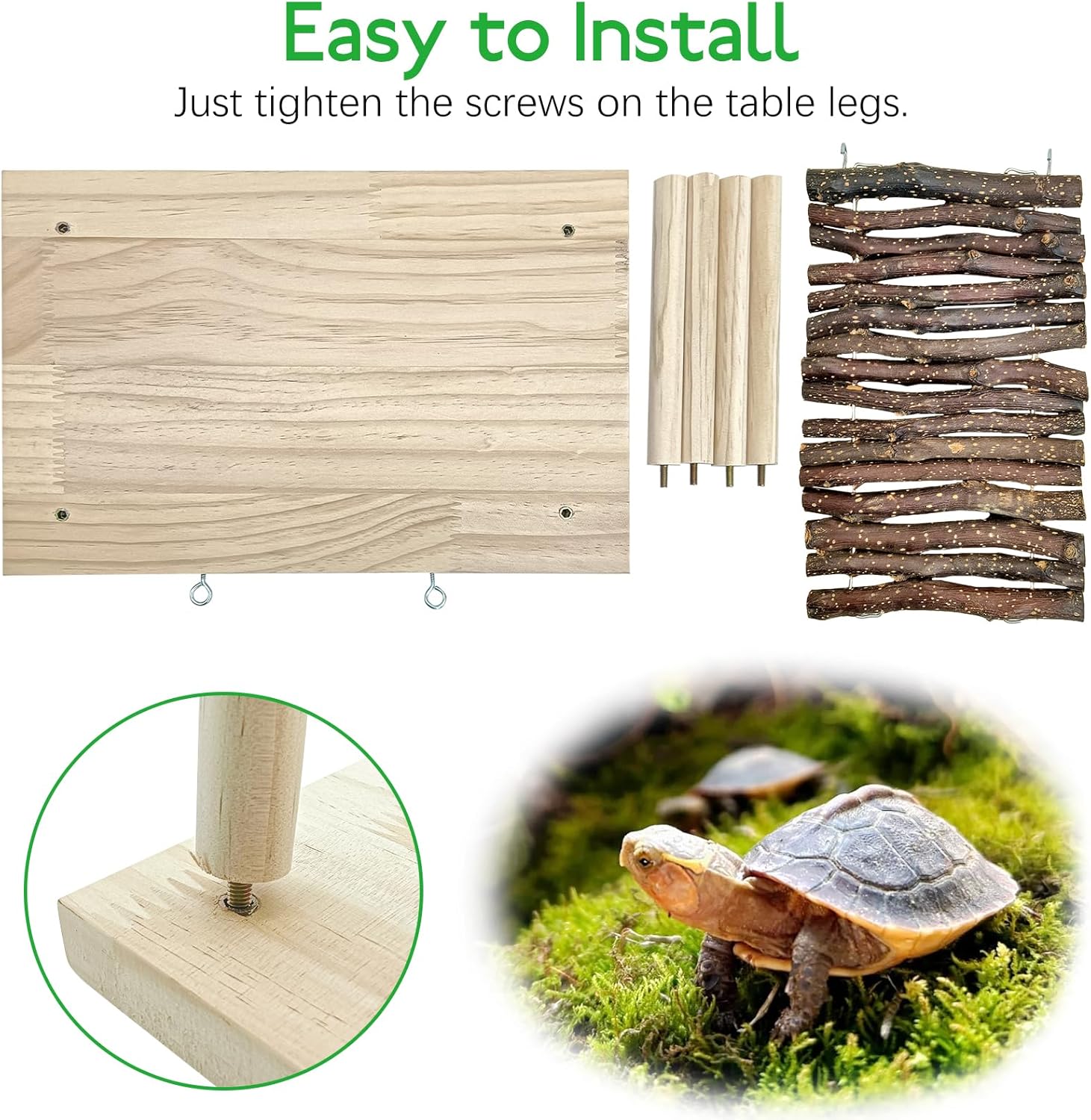 Easy to Install

Just tighten the screws on the table legs.