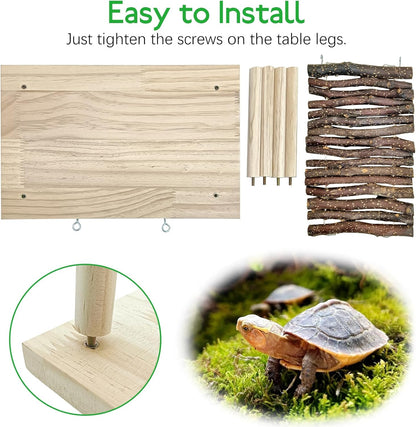 Easy to Install

Just tighten the screws on the table legs.