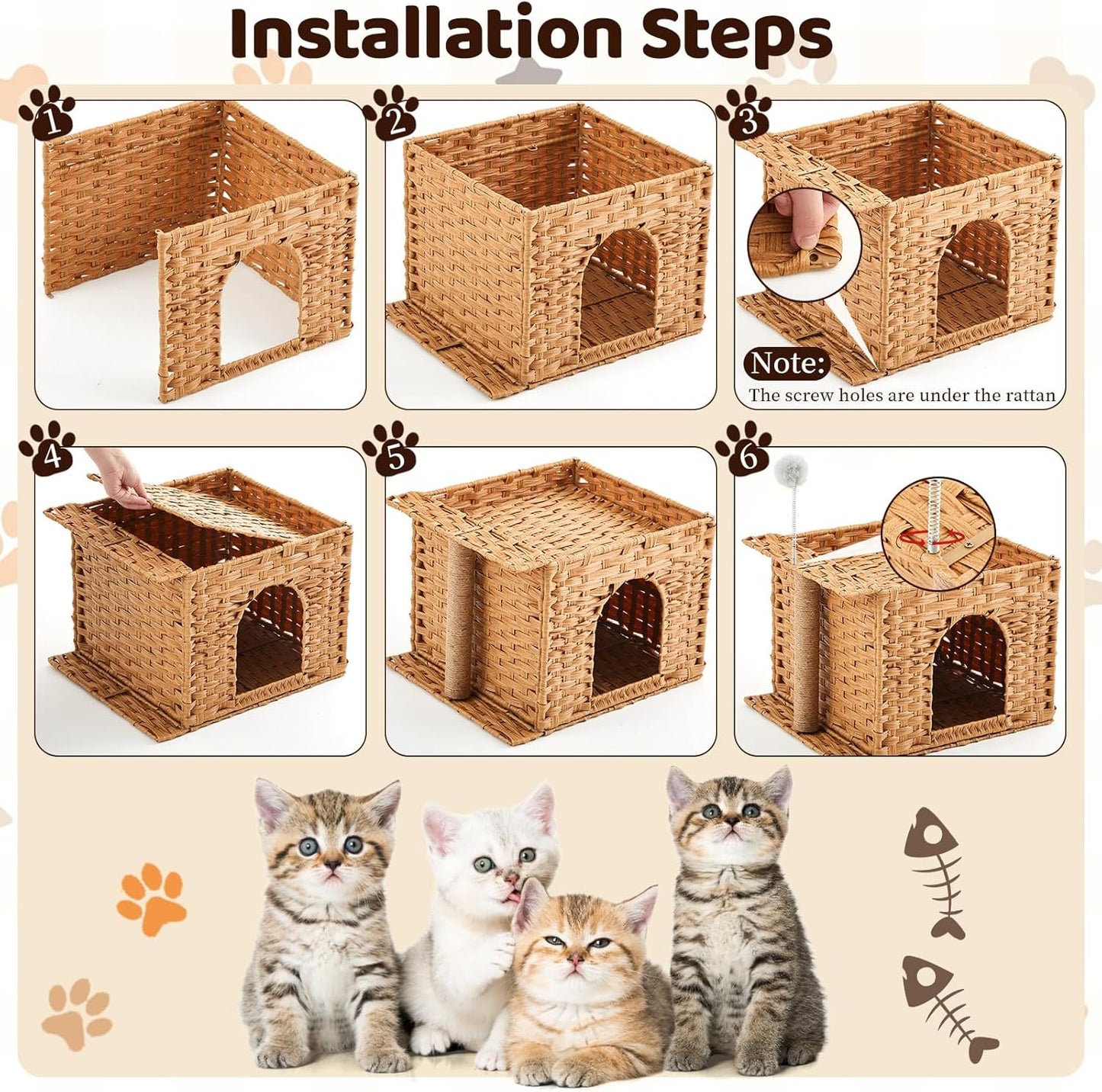 Installation Steps

1

2

3

Note:
The screw holes are under the rattan

4

5

6