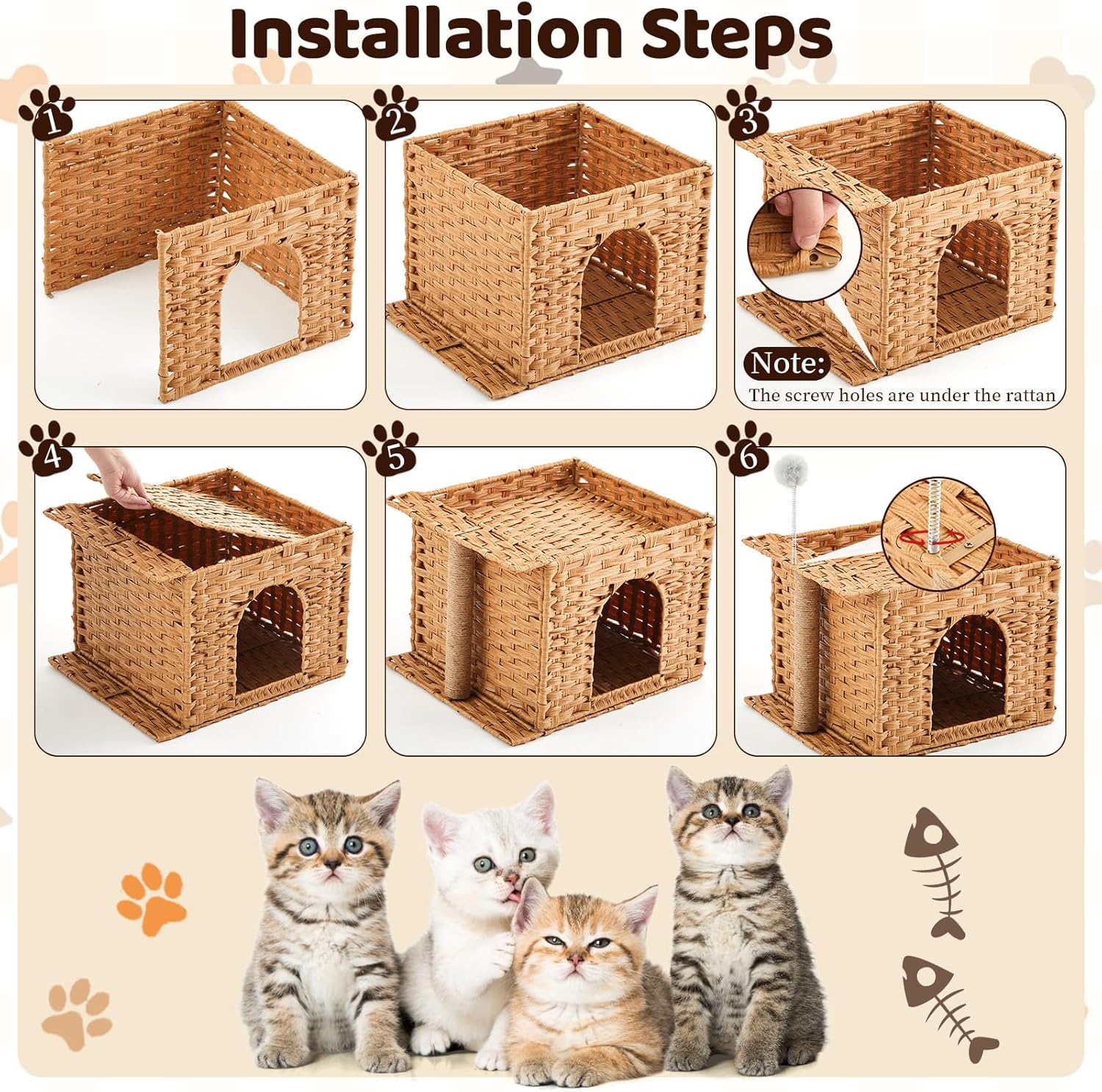 Installation Steps

1

2

3

Note:
The screw holes are under the rattan

4

5

6