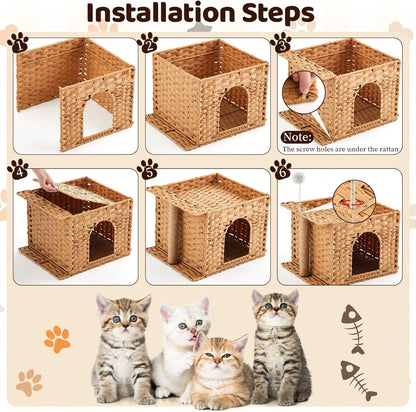 Installation Steps

1

2

3

Note:

The screw holes are under the rattan

4

5

6