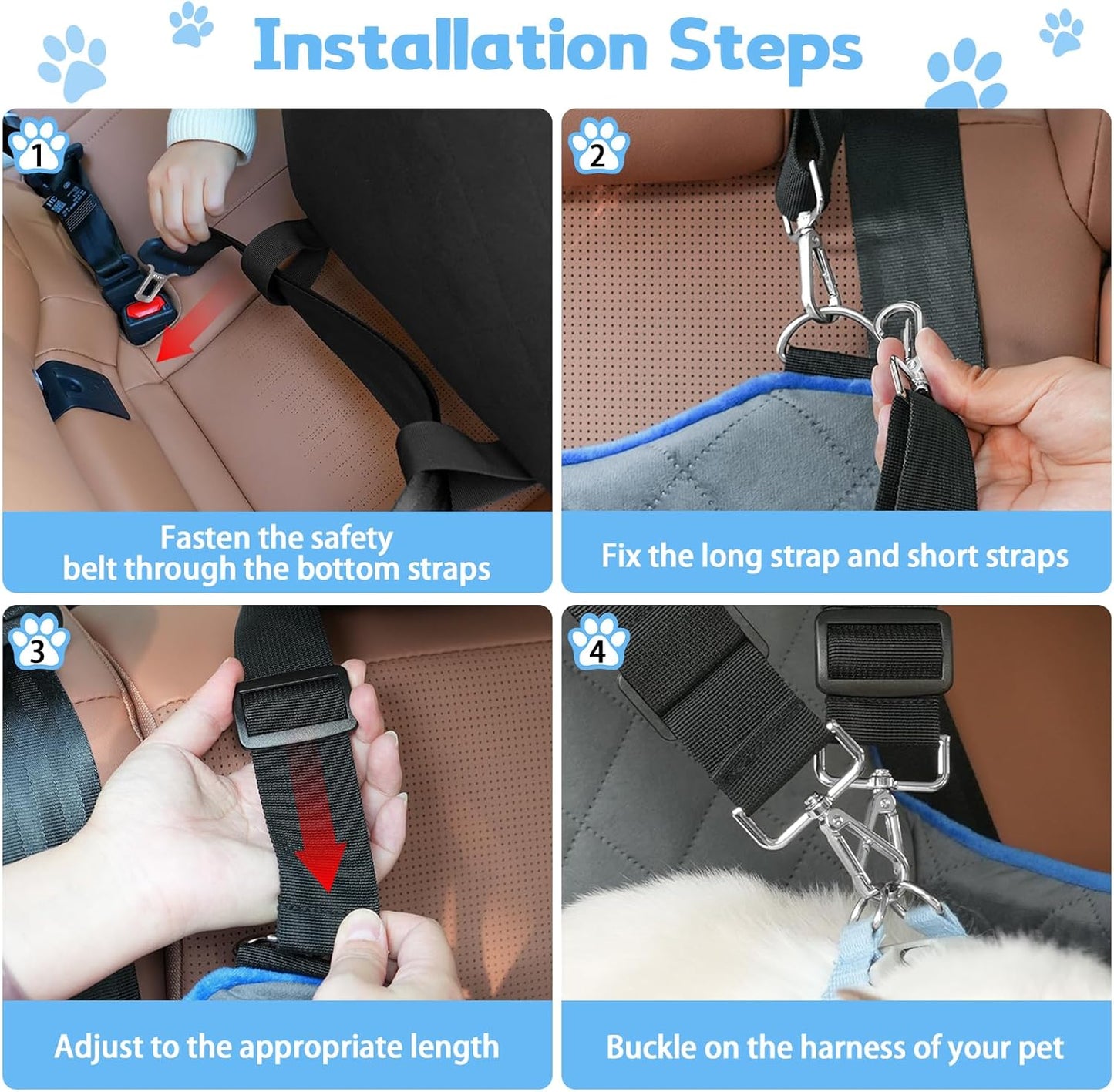 Installation Steps

1

Fasten the safety belt through the bottom straps

2

Fix the long strap and short straps

3

Adjust to the appropriate length

4

Buckle on the harness of your pet