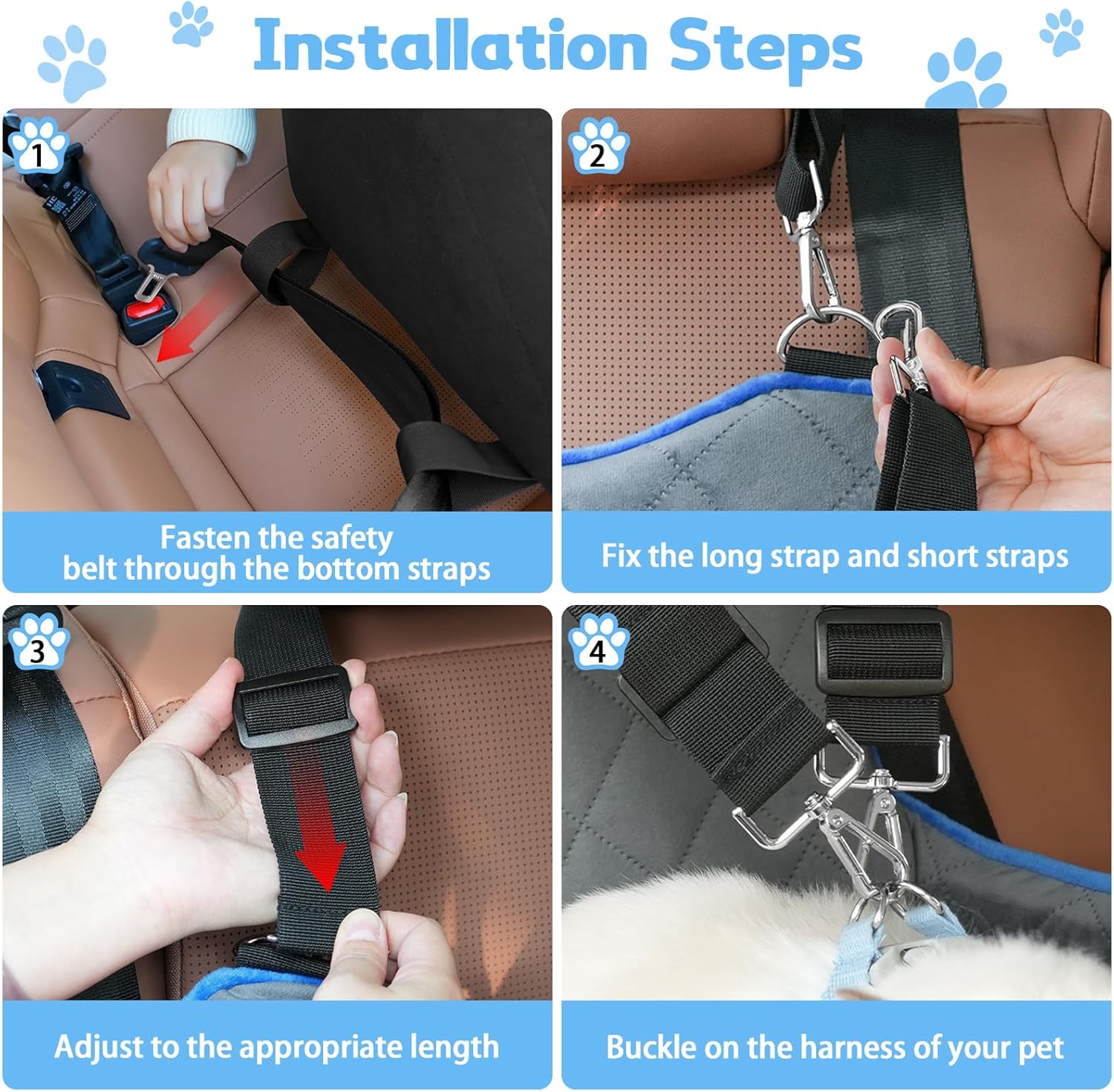 Installation Steps

1

Fasten the safety belt through the bottom straps

2

Fix the long strap and short straps

3

Adjust to the appropriate length

4

Buckle on the harness of your pet