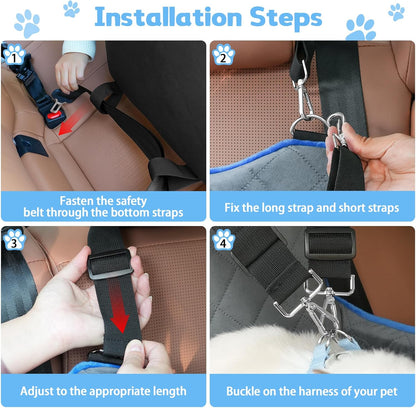 Installation Steps

1

Fasten the safety belt through the bottom straps

2

Fix the long strap and short straps

3

Adjust to the appropriate length

4

Buckle on the harness of your pet