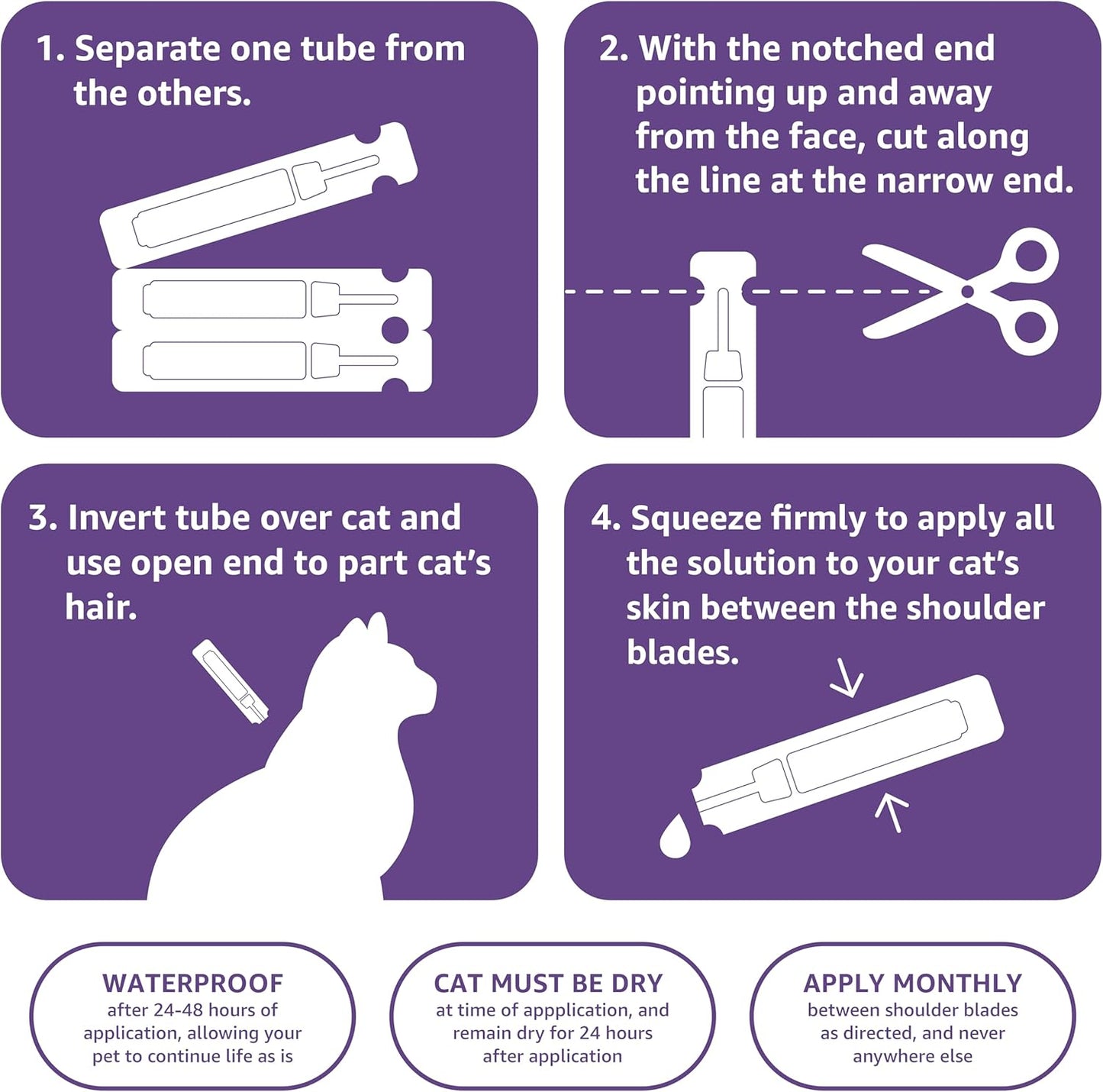 1. Separate one tube from the others.

2. With the notched end pointing up and away from the face, cut along the line at the narrow end.

3. Invert tube over cat and use open end to part cat's hair.

4. Squeeze firmly to apply all the solution to your cat's skin between the shoulder blades.

WATERPROOF
after 24-48 hours of application, allowing your pet to continue life as is

CAT MUST BE DRY
at time of appplication, and remain dry for 24 hours after application

APPLY MONTHLY
between shoulder blades as directed, and never anywhere else