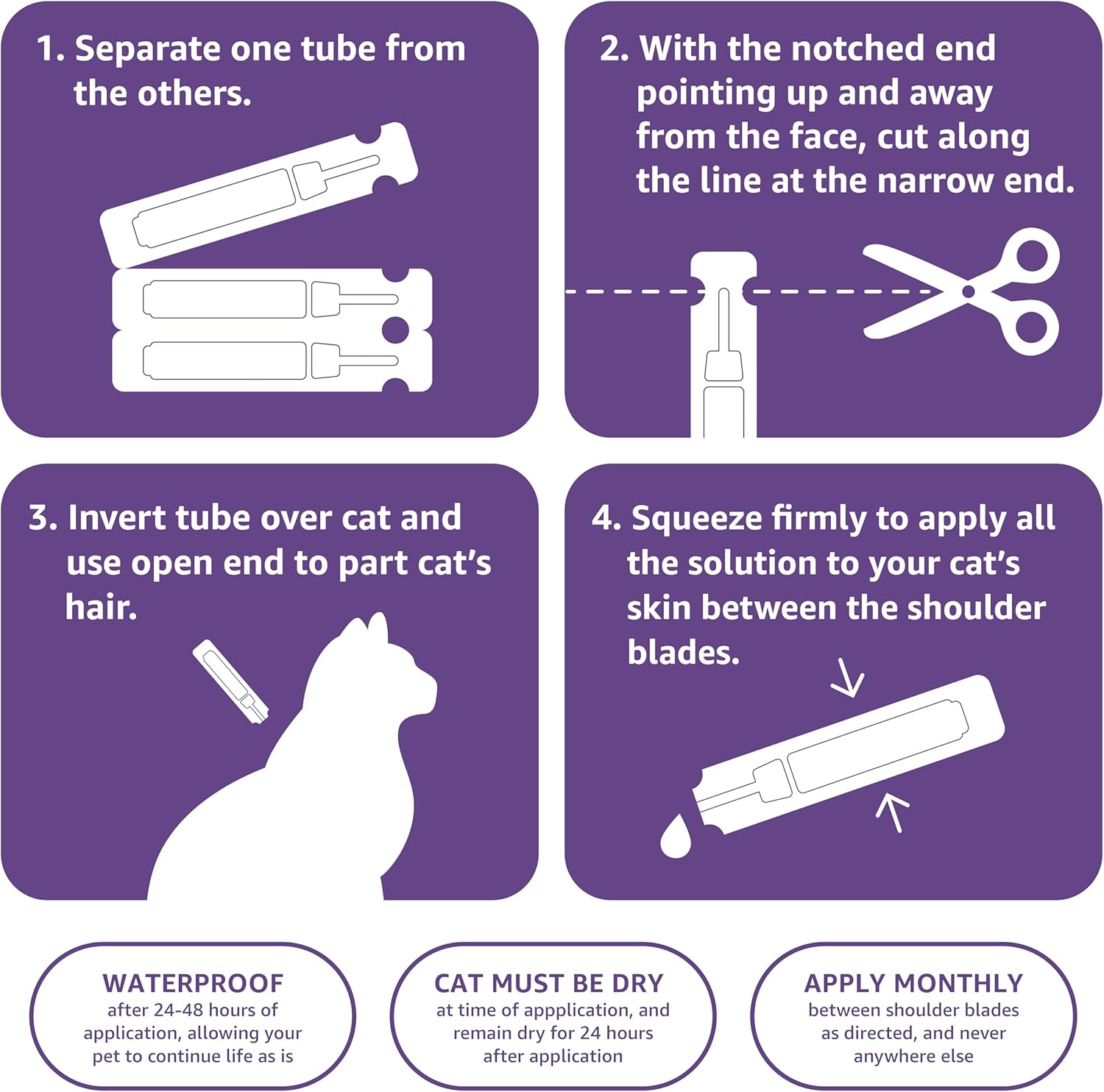 1. Separate one tube from the others.

2. With the notched end pointing up and away from the face, cut along the line at the narrow end.

3. Invert tube over cat and use open end to part cat's hair.

4. Squeeze firmly to apply all the solution to your cat's skin between the shoulder blades.

WATERPROOF
after 24-48 hours of application, allowing your pet to continue life as is

CAT MUST BE DRY
at time of appplication, and remain dry for 24 hours after application

APPLY MONTHLY
between shoulder blades as directed, and never anywhere else