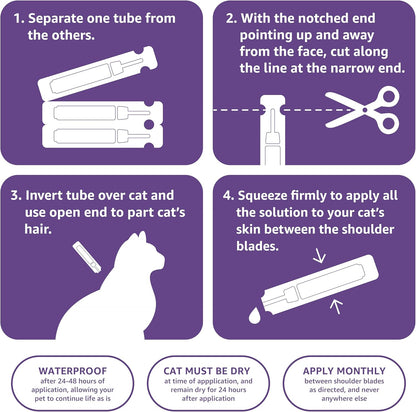 1. Separate one tube from the others.

2. With the notched end pointing up and away from the face, cut along the line at the narrow end.

3. Invert tube over cat and use open end to part cat's hair.

4. Squeeze firmly to apply all the solution to your cat's skin between the shoulder blades.

WATERPROOF
after 24-48 hours of application, allowing your pet to continue life as is

CAT MUST BE DRY
at time of appplication, and remain dry for 24 hours after application

APPLY MONTHLY
between shoulder blades as directed, and never anywhere else