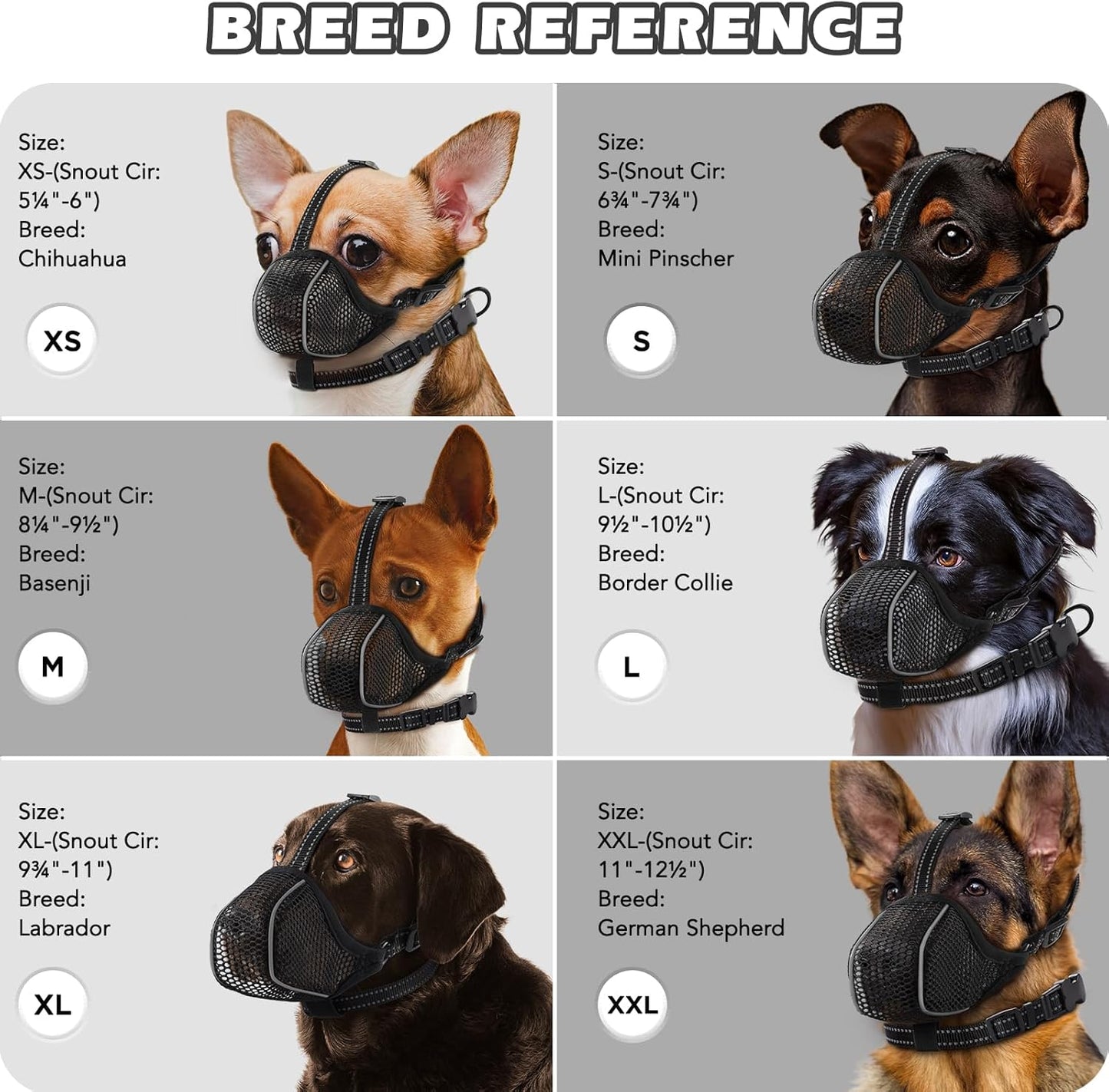 BREED REFERENCE

Size:
XS-(Snout Cir:
5¼"-6")
Breed:
Chihuahua

XS

Size:
S-(Snout Cir:
6¾"-7¾")
Breed:
Mini Pinscher

S

Size:
M-(Snout Cir:
8¼"-9½")
Breed:
Basenji

M

Size:
L-(Snout Cir:
9½"-10½")
Breed:
Border Collie

L

Size:
XL-(Snout Cir:
9¾"-11")
Breed:
Labrador

XL

Size:
XXL-(Snout Cir:
11"-12½")
Breed:
German Shepherd

XXL