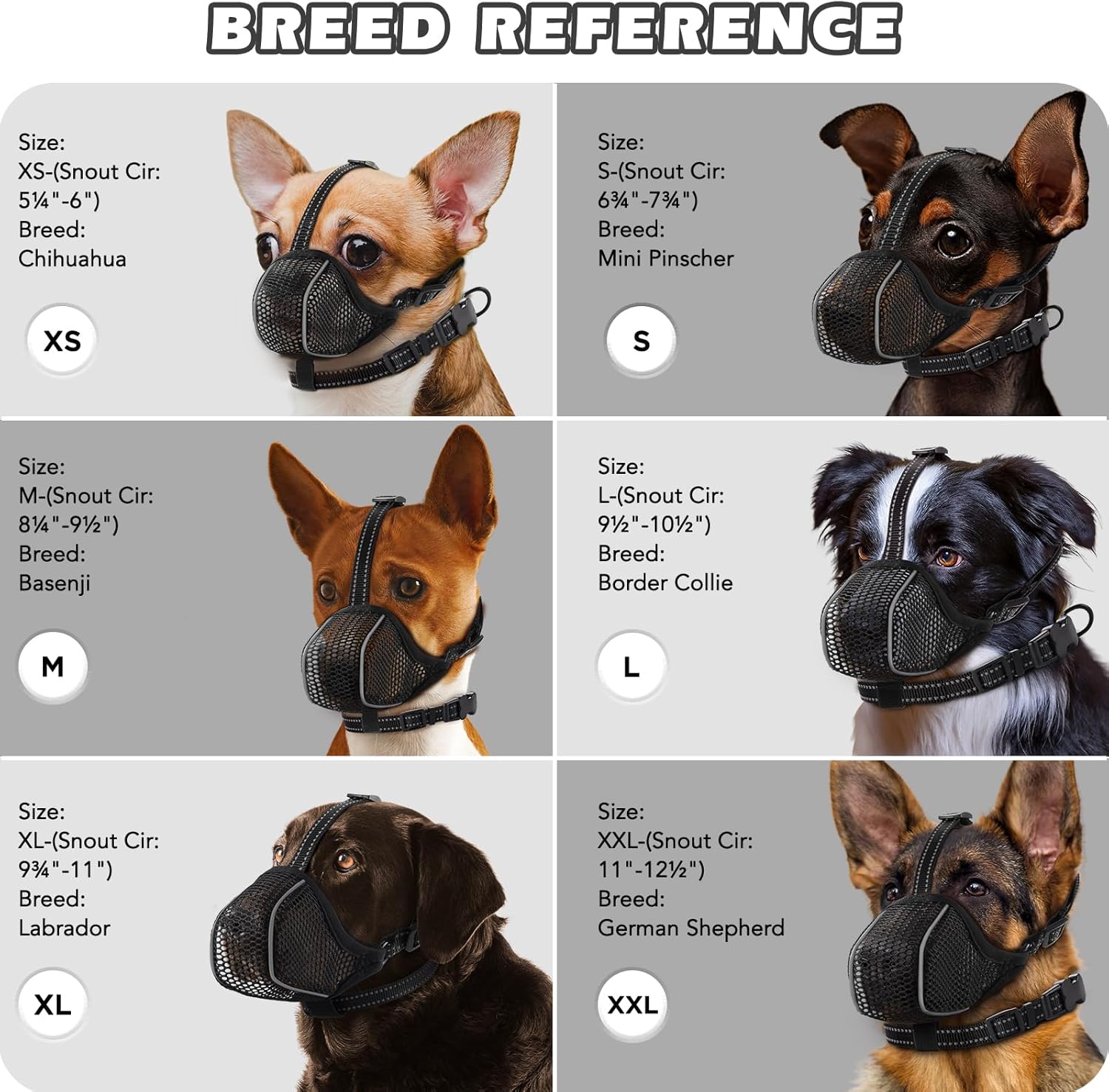 BREED REFERENCE

Size:
XS-(Snout Cir:
5¼"-6")
Breed:
Chihuahua

XS

Size:
S-(Snout Cir:
6¾"-7¾")
Breed:
Mini Pinscher

S

Size:
M-(Snout Cir:
8¼"-9½")
Breed:
Basenji

M

Size:
L-(Snout Cir:
9½"-10½")
Breed:
Border Collie

L

Size:
XL-(Snout Cir:
9¾"-11")
Breed:
Labrador

XL

Size:
XXL-(Snout Cir:
11"-12½")
Breed:
German Shepherd

XXL