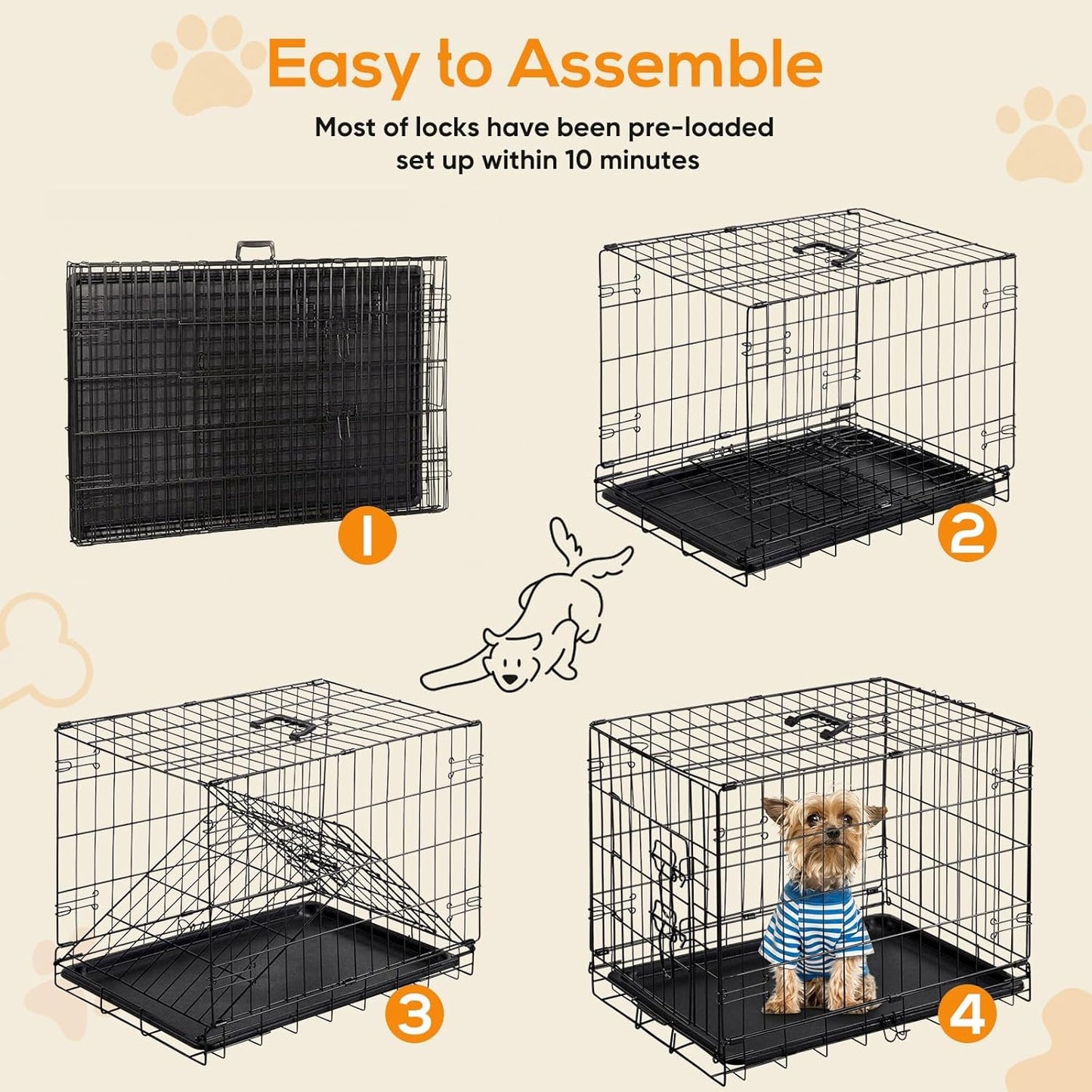 Easy to Assemble

Most of locks have been pre-loaded set up within 10 minutes

1

2

3

4