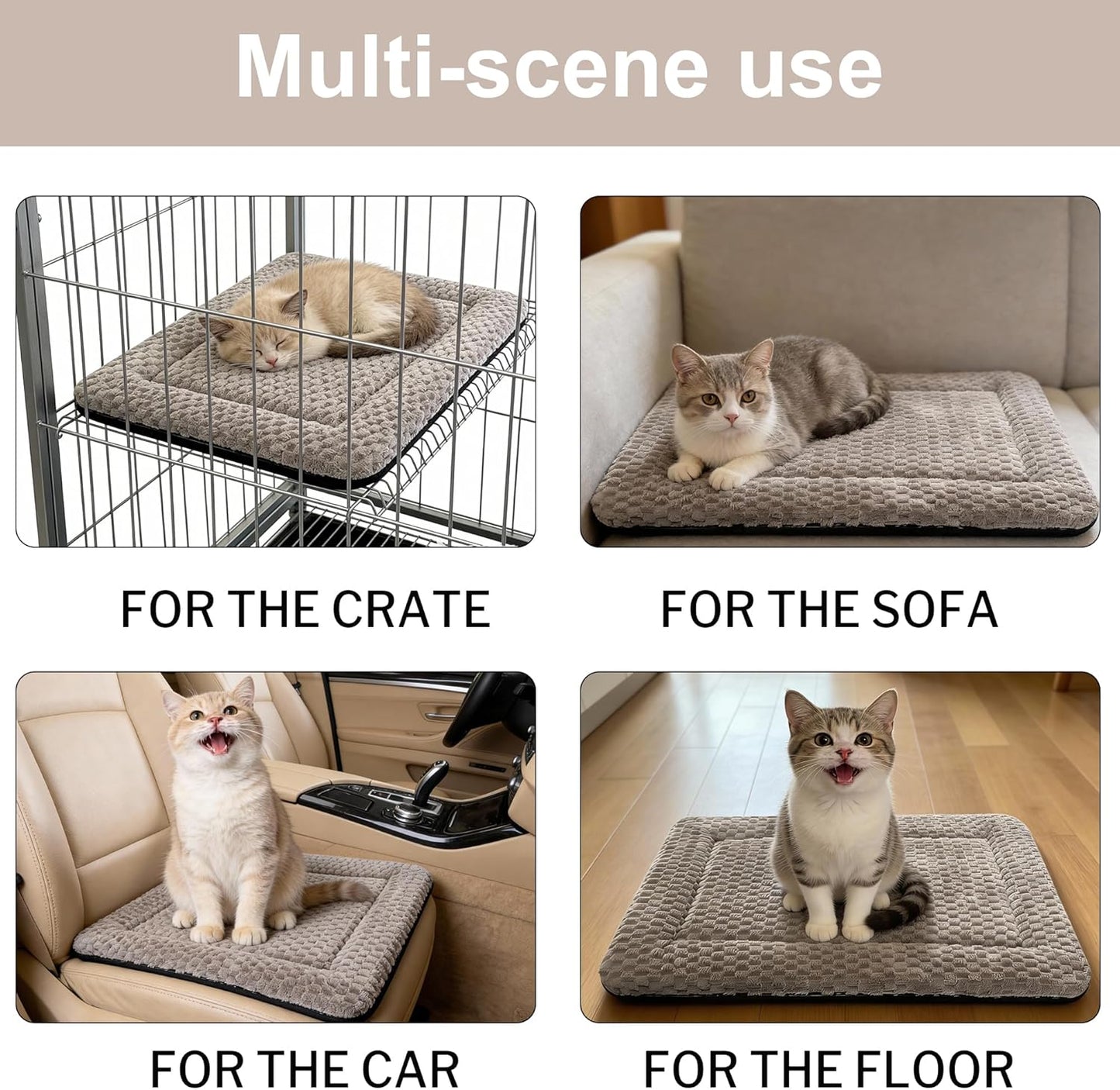 Multi-scene use

FOR THE CRATE

FOR THE SOFA

FOR THE CAR

FOR THE FLOOR