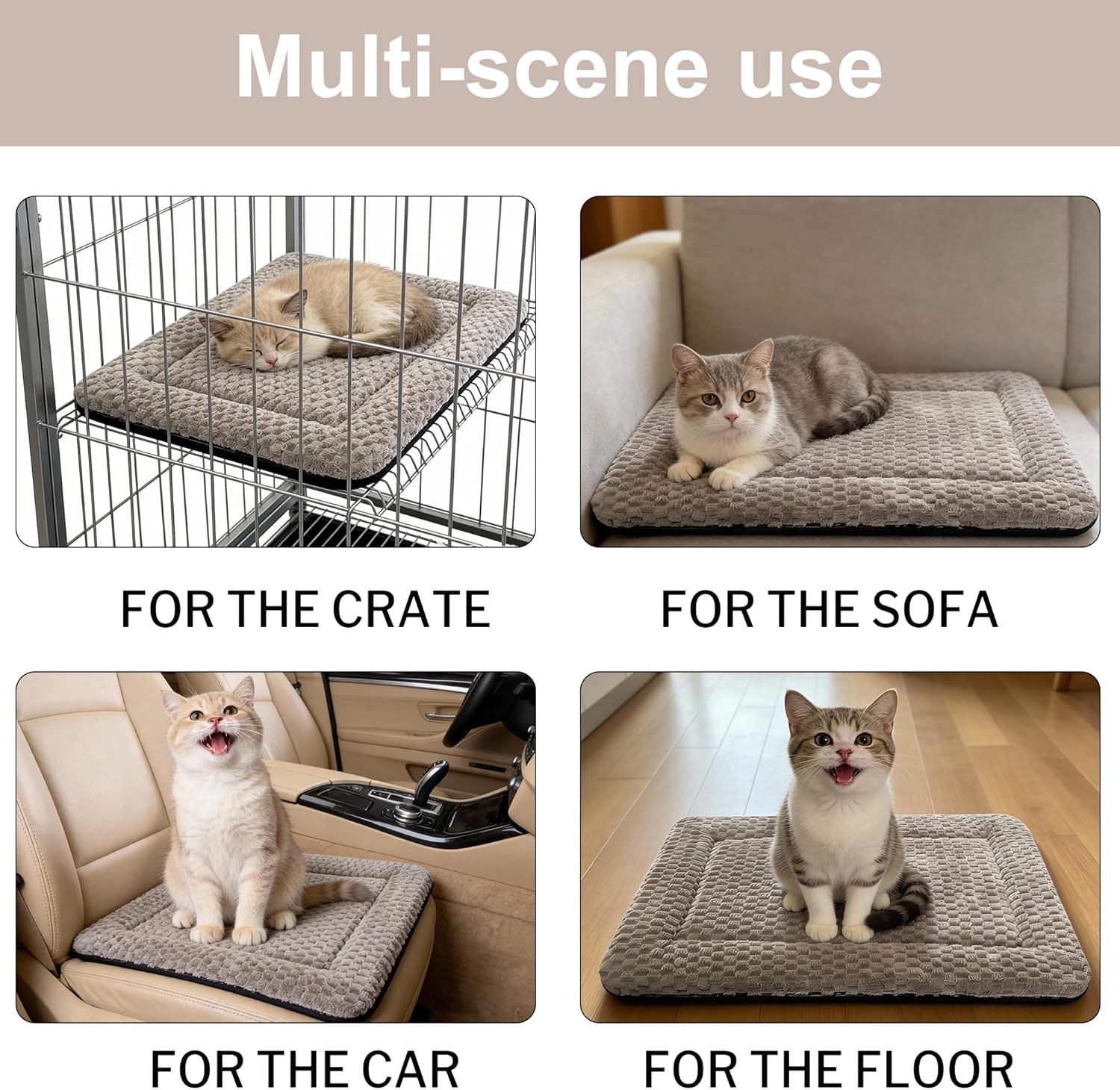 Multi-scene use

FOR THE CRATE

FOR THE SOFA

FOR THE CAR

FOR THE FLOOR