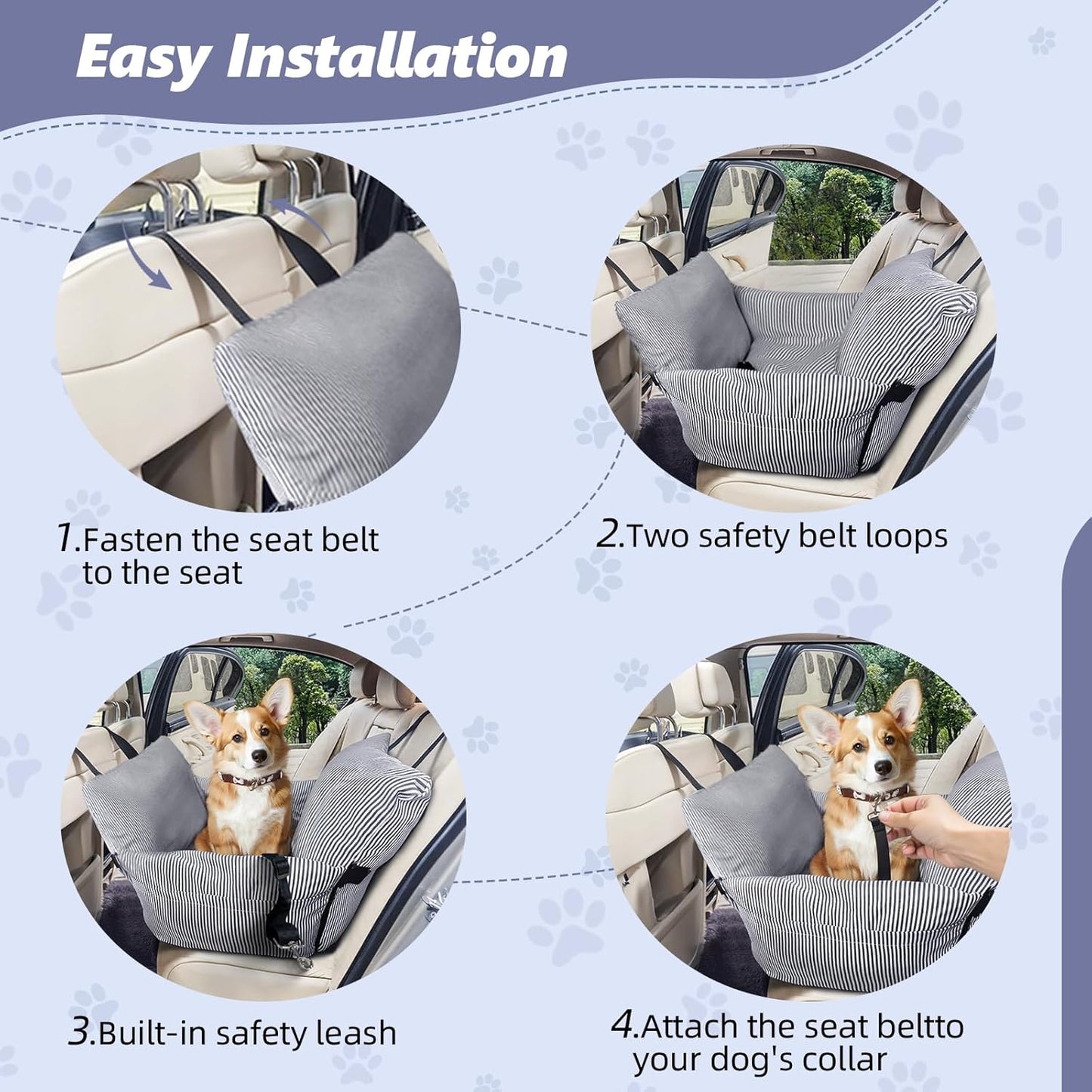 Easy Installation

1.Fasten the seat belt to the seat

2.Two safety belt loops

3.Built-in safety leash

4.Attach the seat beltto your dog's collar